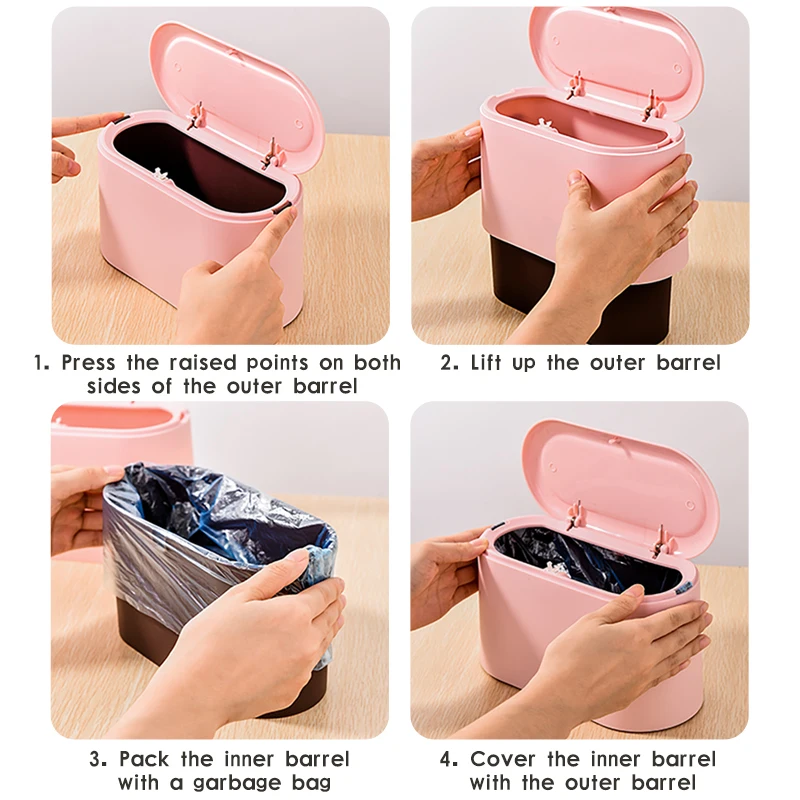 1. Press the raised points on both sides of the outer barrel

2. Lift up the outer barrel

3. Pack the inner barrel with a garbage bag

4. Cover the inner barrel with the outer barrel