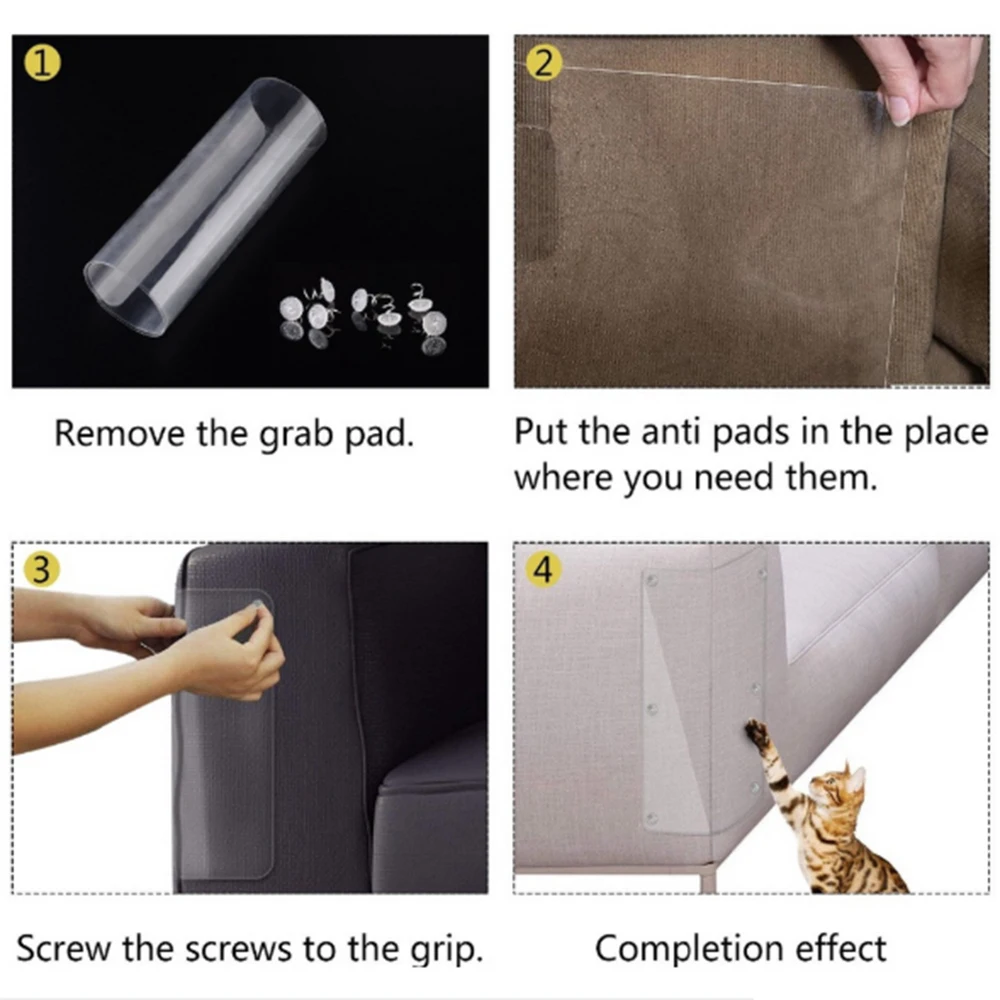 1

Remove the grab pad.

2

Put the anti pads in the place where you need them.

3

Screw the screws to the grip.

4

Completion effect