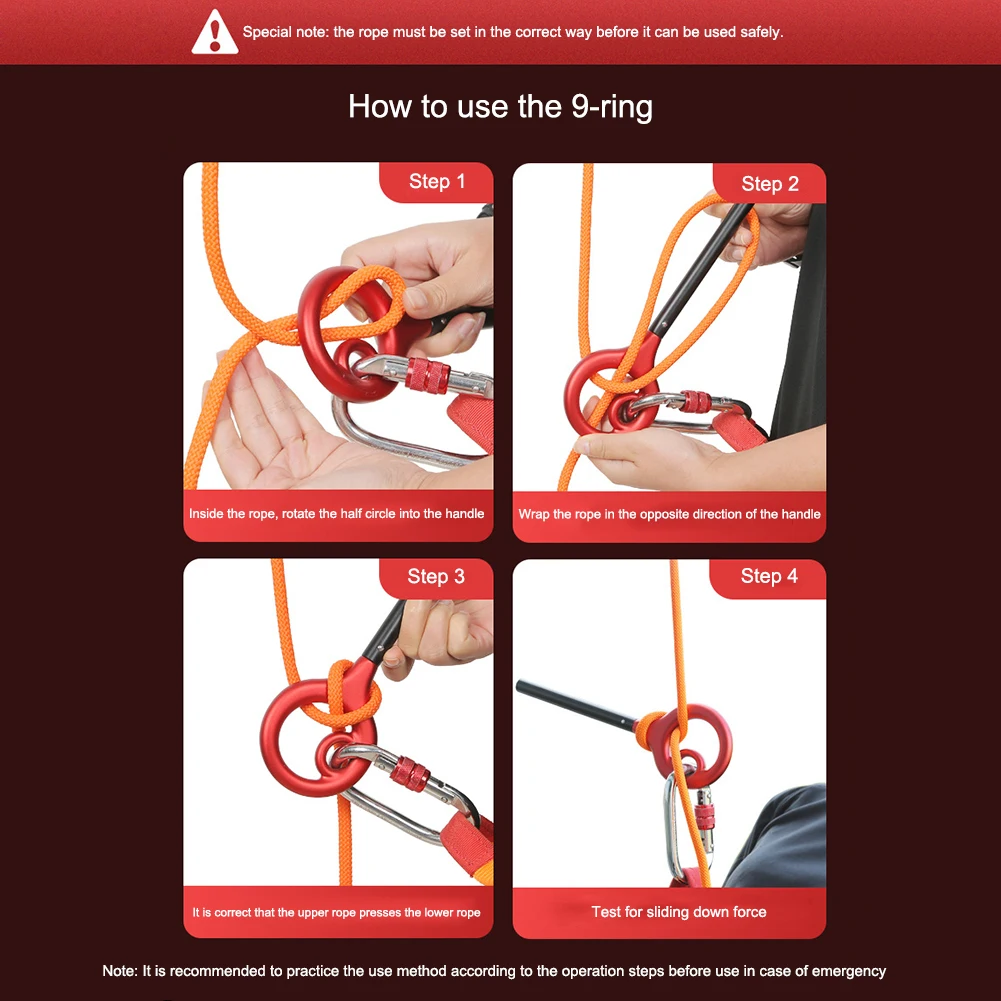 Special note: the rope must be set in the correct way before it can be used safely.

How to use the 9-ring

Step 1

Inside the rope, rotate the half circle into the handle

Step 2

Wrap the rope in the opposite direction of the handle

Step 3

It is correct that the upper rope presses the lower rope

Step 4

Test for sliding down force

Note: It is recommended to practice the use method according to the operation steps before use in case of emergency