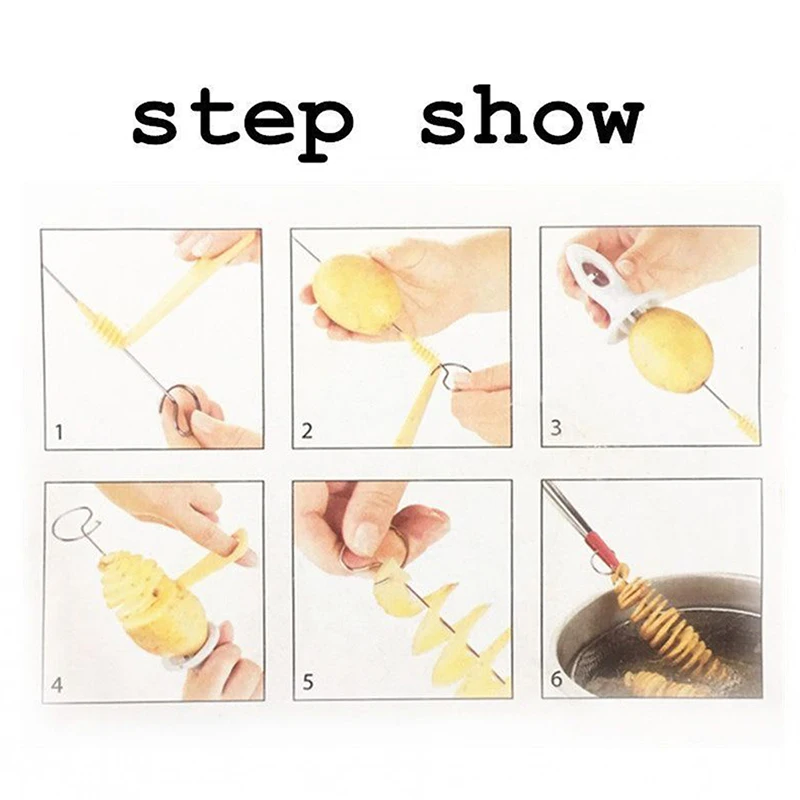 step show

1

2

3

4

5

6