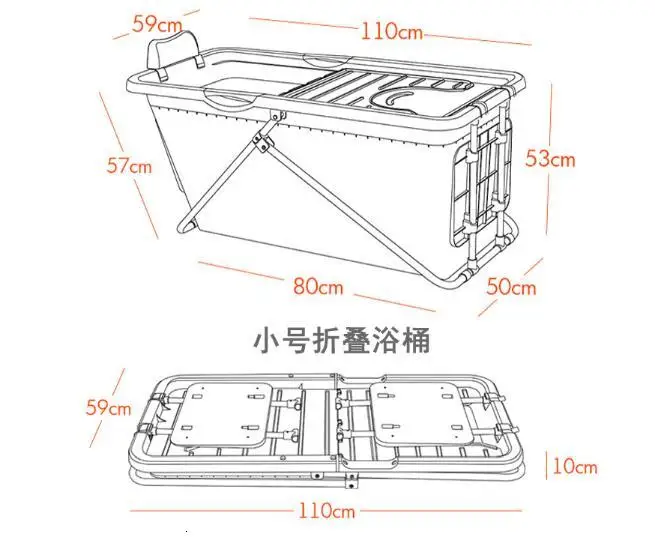 59cm
110cm
57cm
53cm
80cm
50cm
小号折叠浴桶
59cm
10cm
110cm