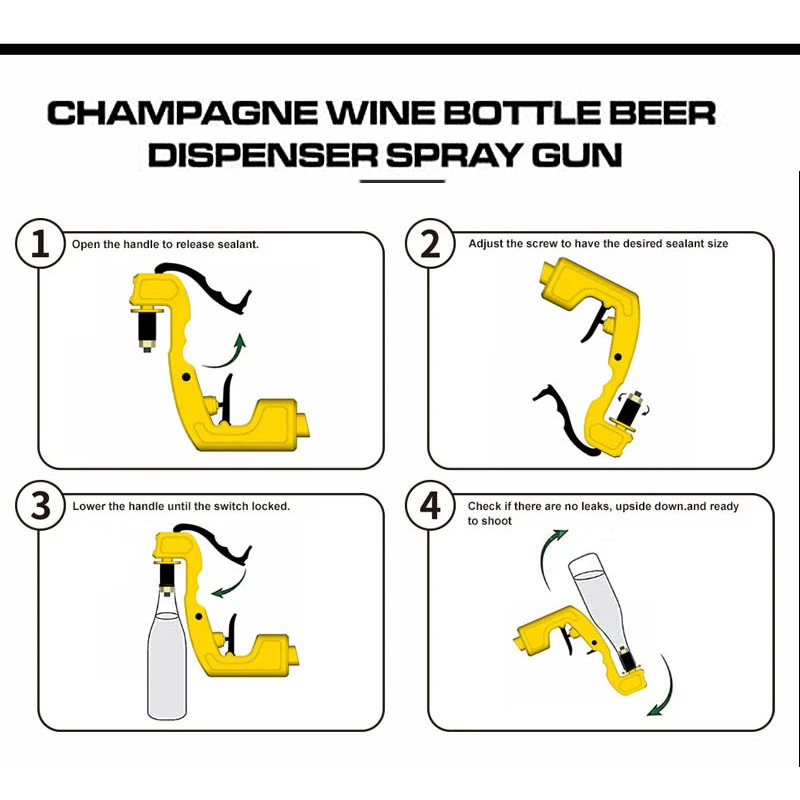 CHAMPAGNE WINE BOTTLE BEER DISPENSER SPRAY GUN

1 Open the handle to release sealant.

2 Adjust the screw to have the desired sealant size

3 Lower the handle until the switch locked.

4 Check if there are no leaks, upside down.and ready to shoot