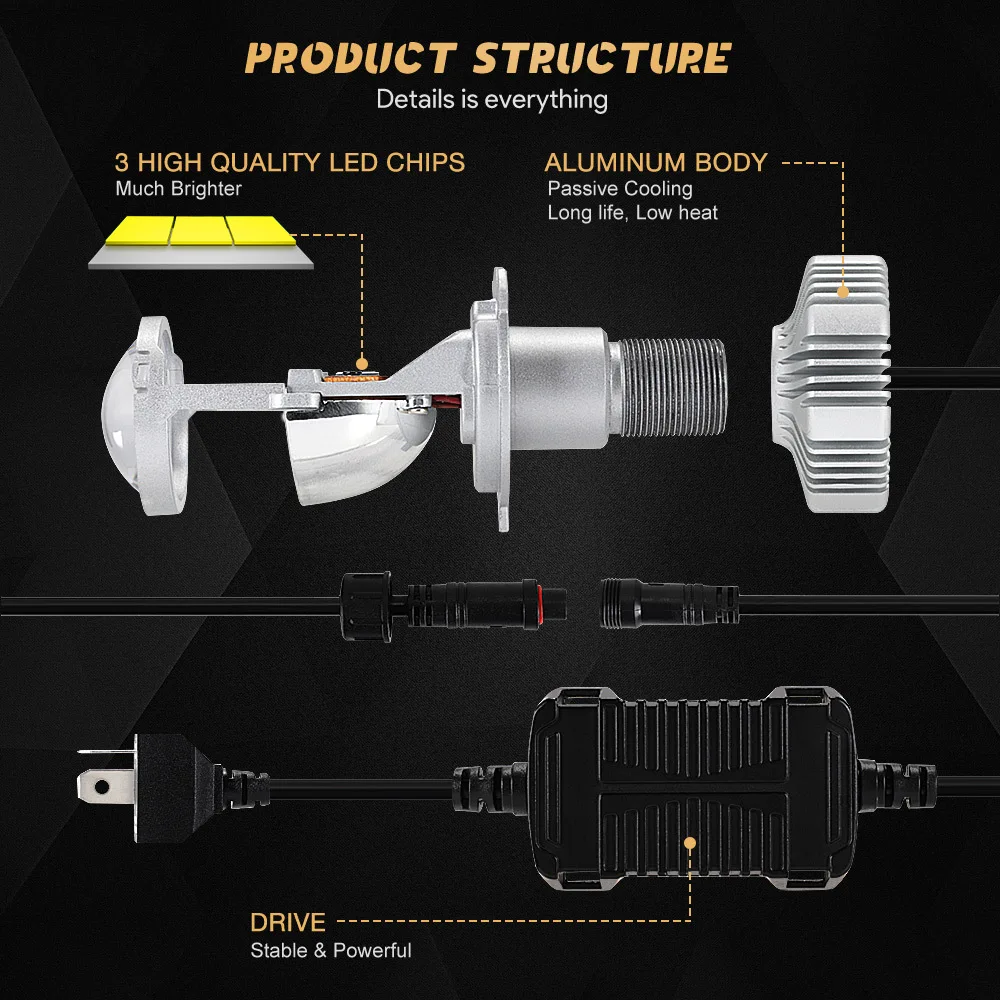 PRODUCT STRUCTURE
Details is everything

3 HIGH QUALITY LED CHIPS
Much Brighter

ALUMINUM BODY
Passive Cooling
Long life, Low heat

DRIVE
Stable & Powerful