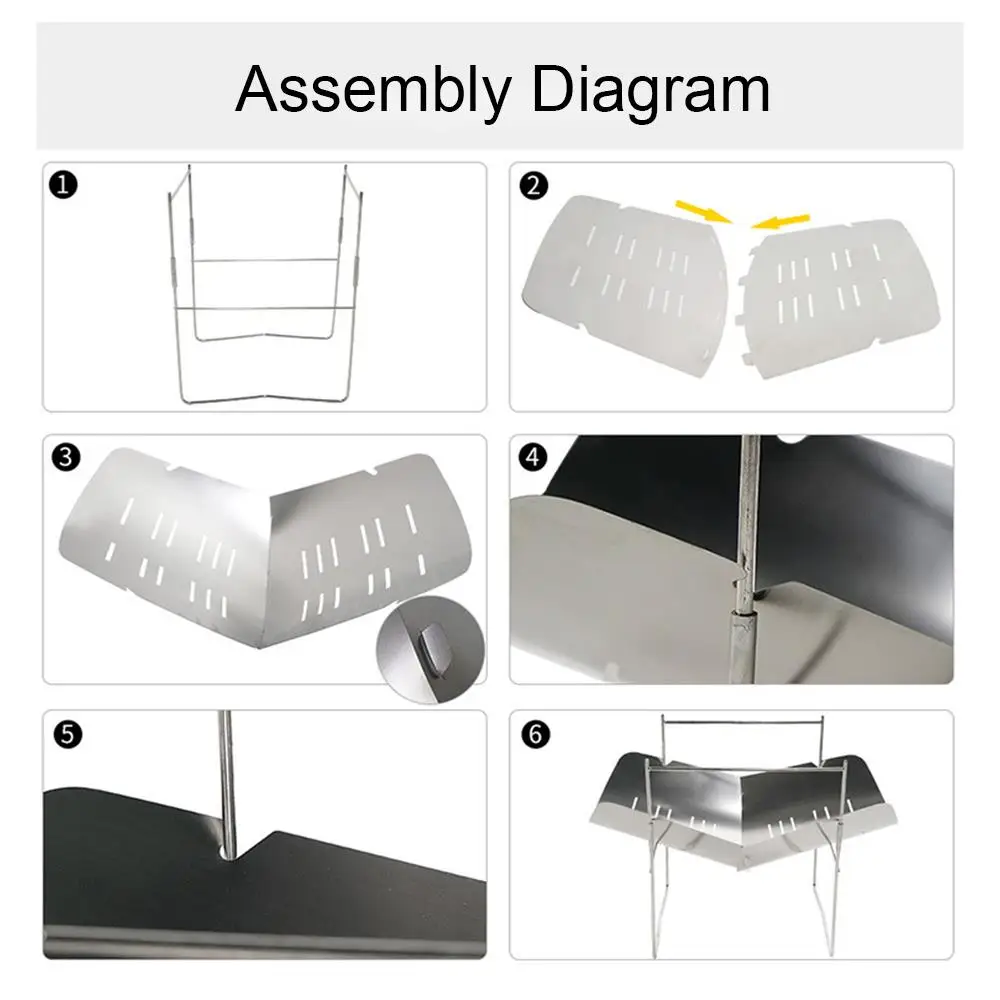 Assembly Diagram

1

2

3

4

5

6