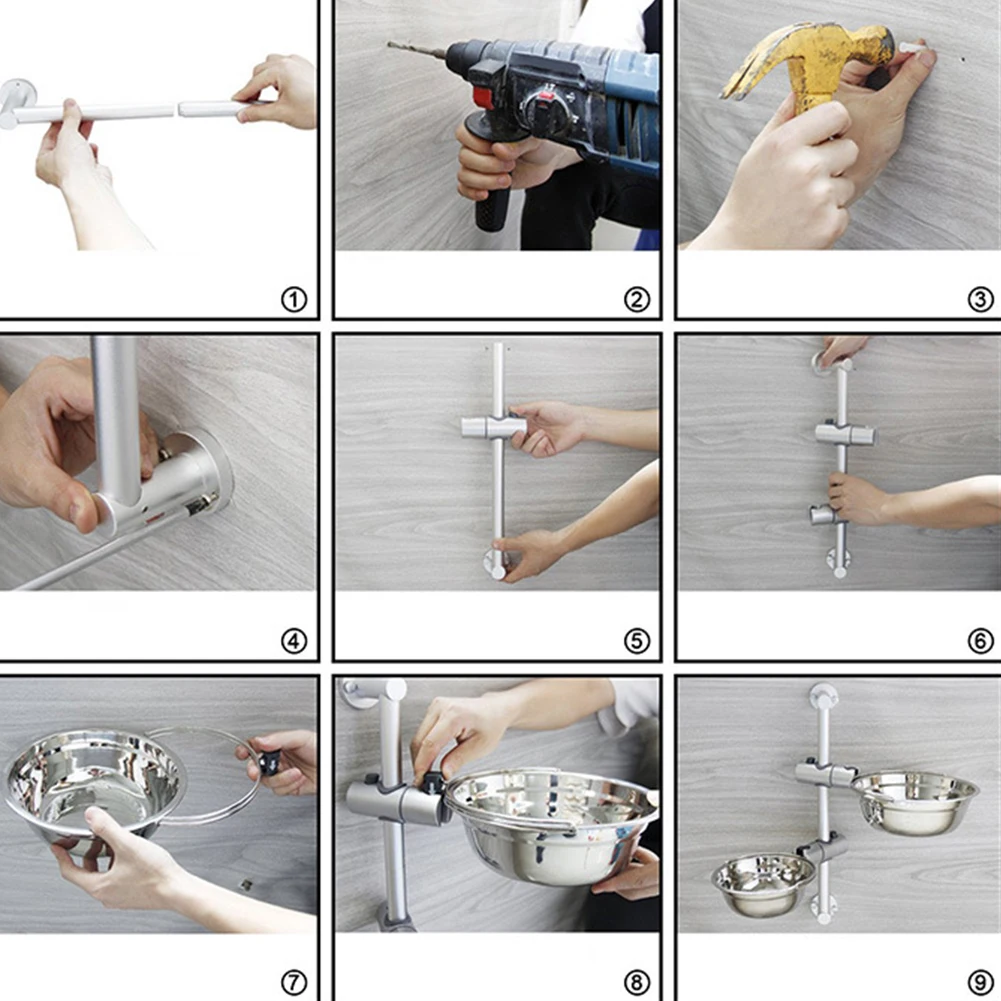 ①

②

③

④

⑤

⑥

⑦

⑧

⑨