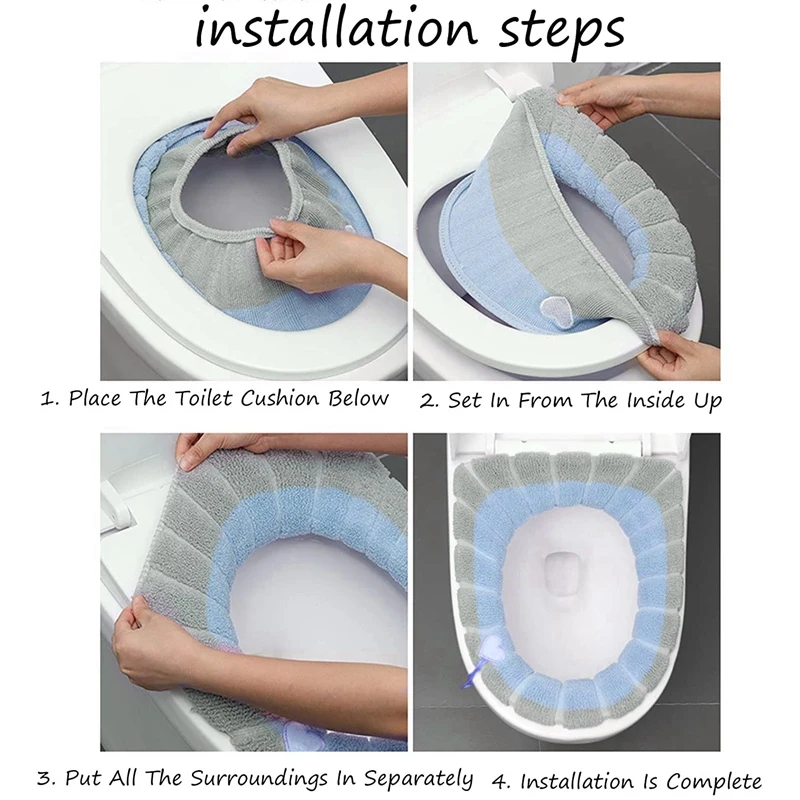 installation steps

1. Place The Toilet Cushion Below

2. Set In From The Inside Up

3. Put All The Surroundings In Separately

4. Installation Is Complete