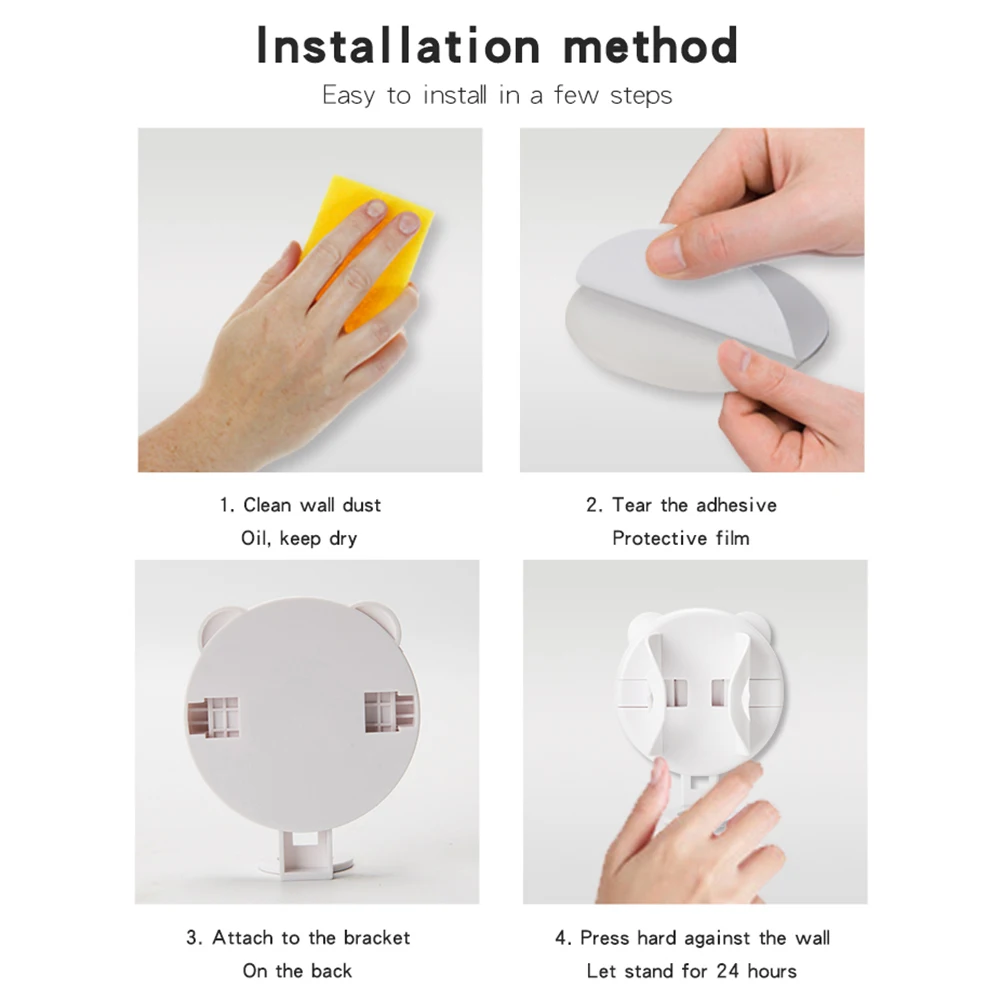 Installation method

Easy to install in a few steps

1. Clean wall dust
Oil, keep dry

2. Tear the adhesive
Protective film

3. Attach to the bracket
On the back

4. Press hard against the wall
Let stand for 24 hours