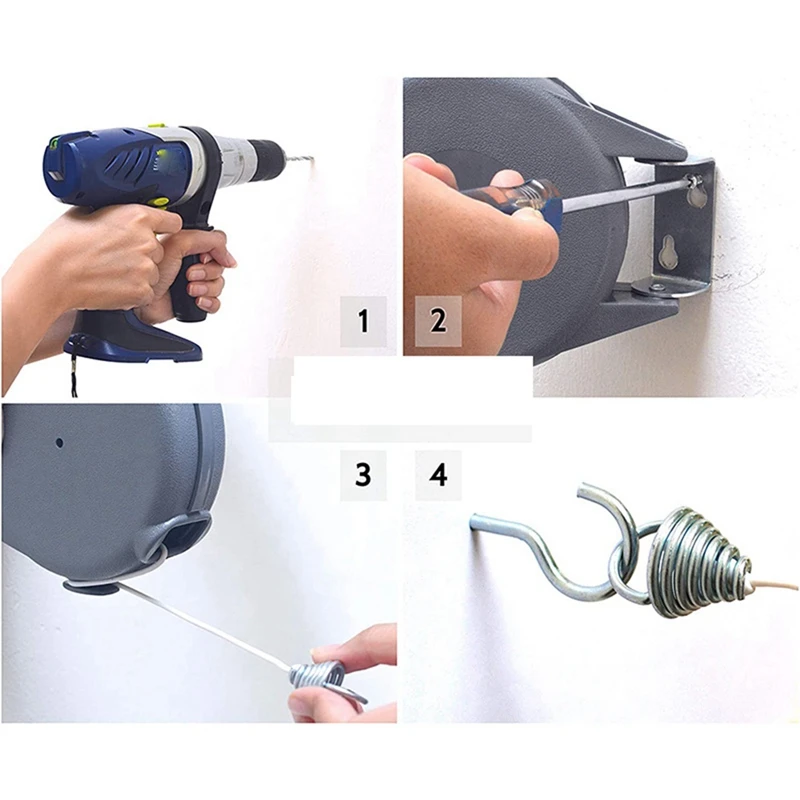 1
2
3
4