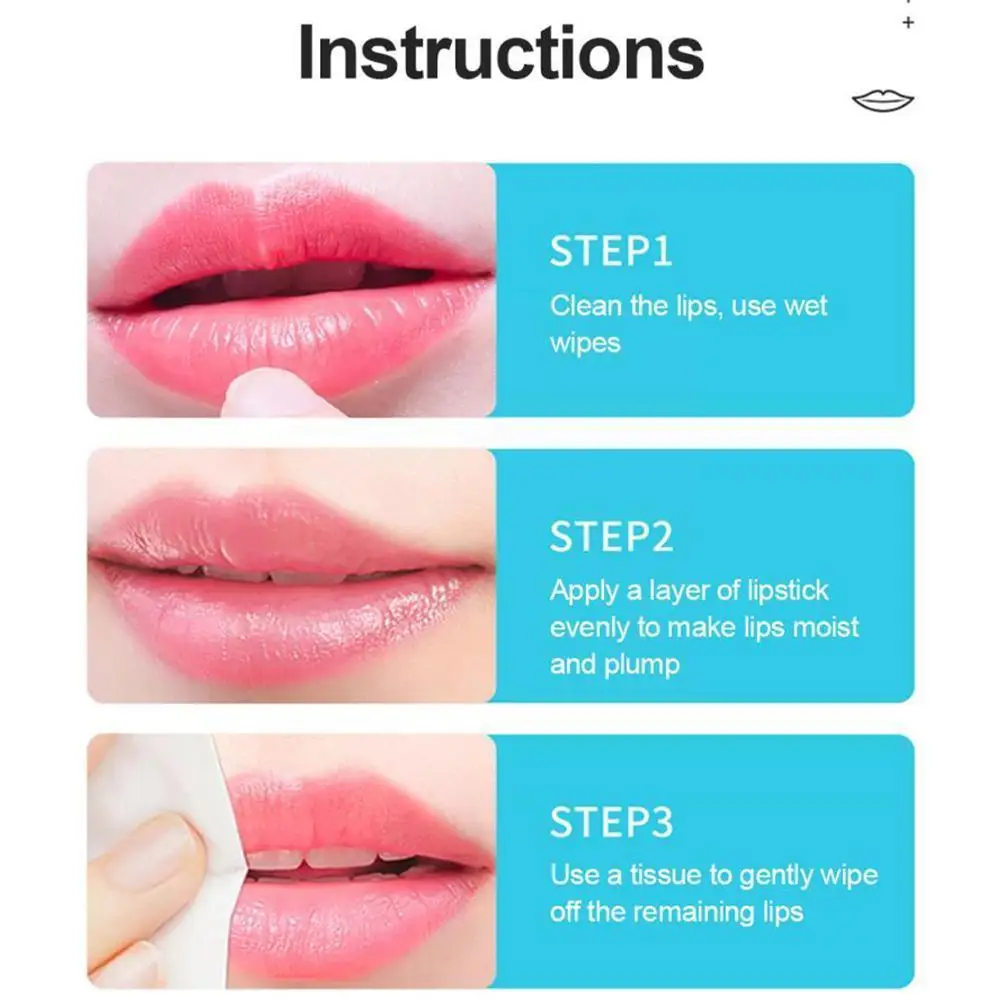 Instructions

STEP1
Clean the lips, use wet wipes

STEP2
Apply a layer of lipstick evenly to make lips moist and plump

STEP3
Use a tissue to gently wipe off the remaining lips