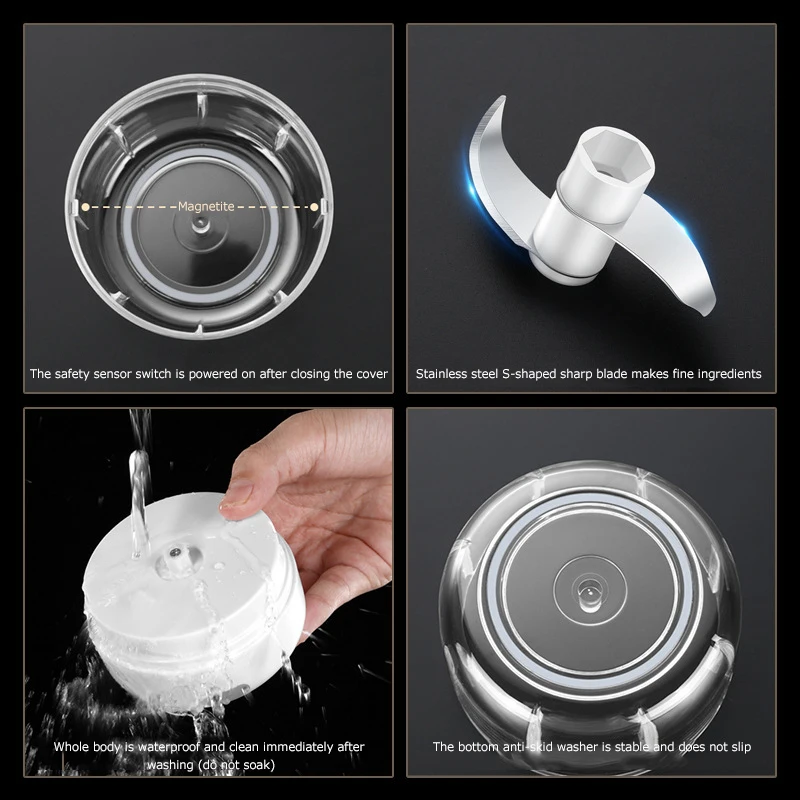 Magnetite

The safety sensor switch is powered on after closing the cover

Stainless steel S-shaped sharp blade makes fine ingredients

Whole body is waterproof and clean immediately after washing (do not soak)

The bottom anti-skid washer is stable and does not slip