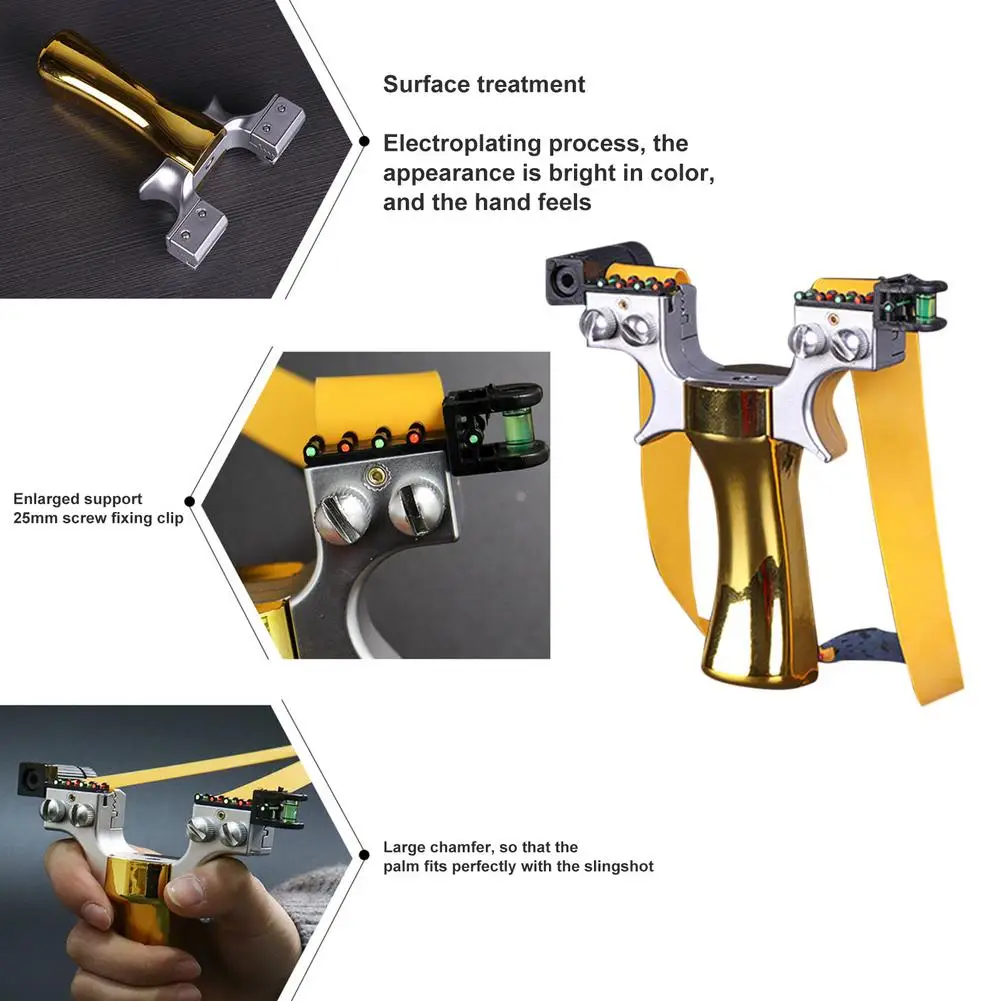 Surface treatment

Electroplating process, the appearance is bright in color, and the hand feels

Enlarged support
25mm screw fixing clip

Large chamfer, so that the palm fits perfectly with the slingshot