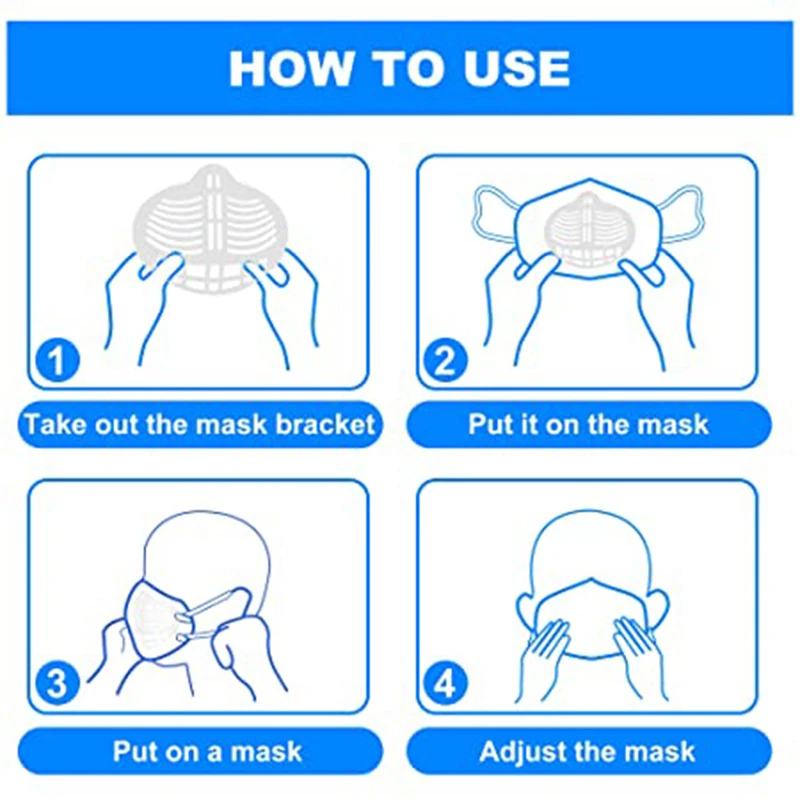 HOW TO USE

1

Take out the mask bracket

2

Put it on the mask

3

Put on a mask

4

Adjust the mask