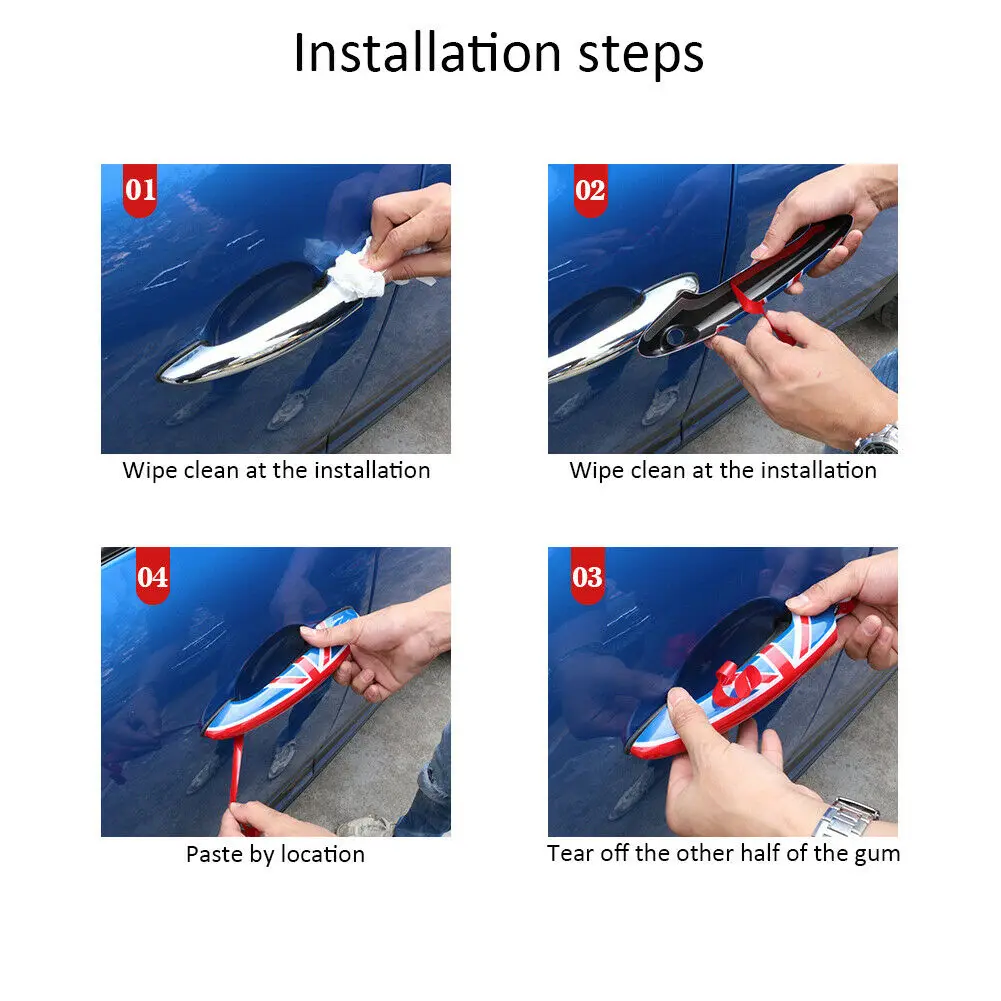 Installation steps

01

Wipe clean at the installation

02

Wipe clean at the installation

04

Paste by location

03

Tear off the other half of the gum