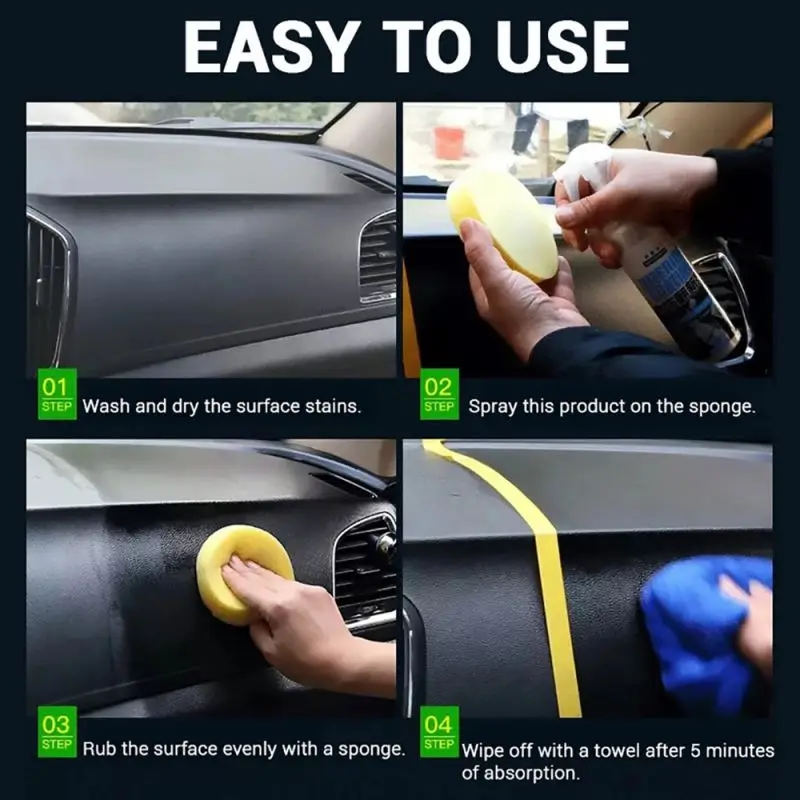 EASY TO USE

01 STEP Wash and dry the surface stains.

02 STEP Spray this product on the sponge.

03 STEP Rub the surface evenly with a sponge.

04 STEP Wipe off with a towel after 5 minutes of absorption.