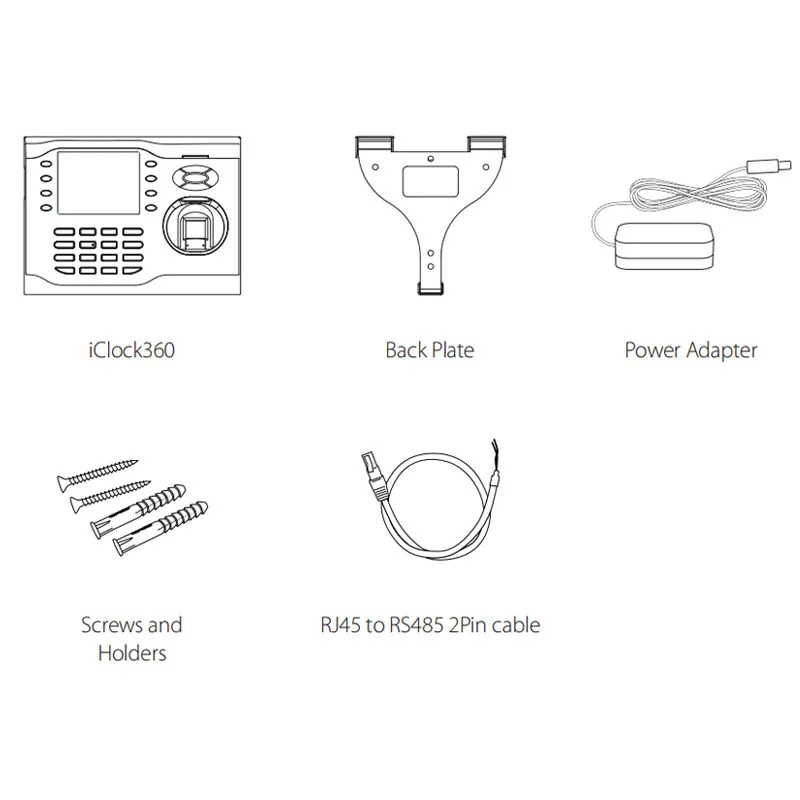 iClock360

Back Plate

Power Adapter

Screws and Holders

RJ45 to RS485 2Pin cable