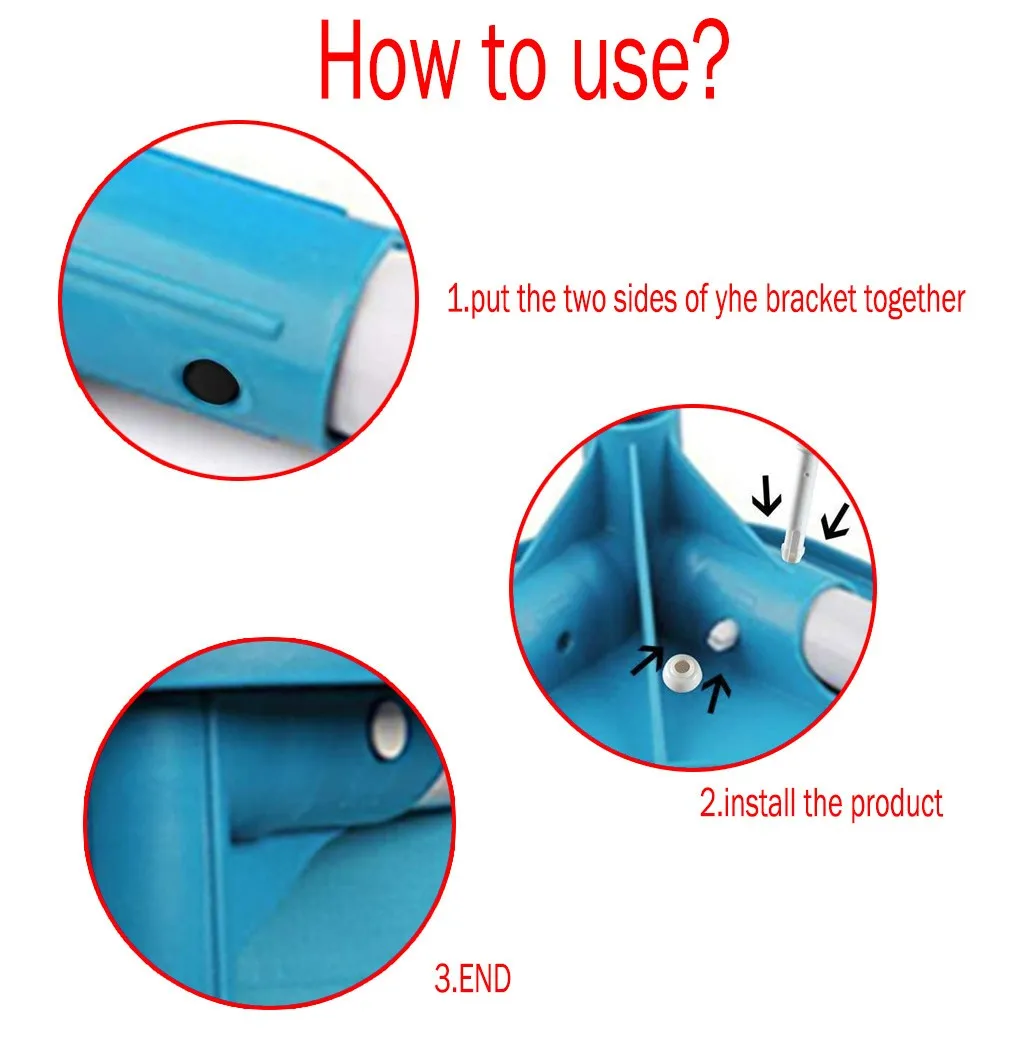 How to use?

1.put the two sides of yhe bracket together

2.install the product

3.END