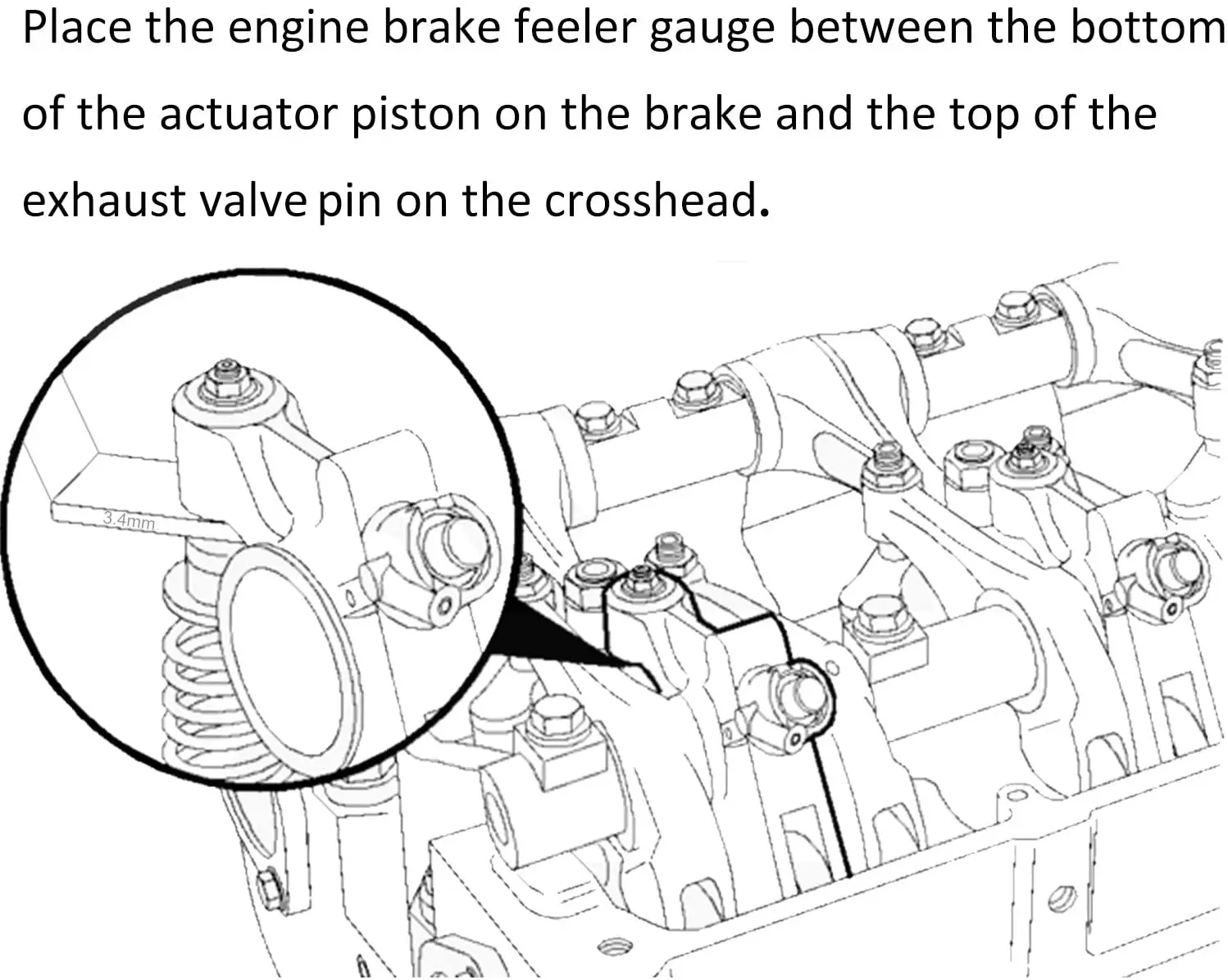 Place the engine brake feeler gauge between the bottom of the actuator piston on the brake and the top of the exhaust valve pin on the crosshead.

3.4mm