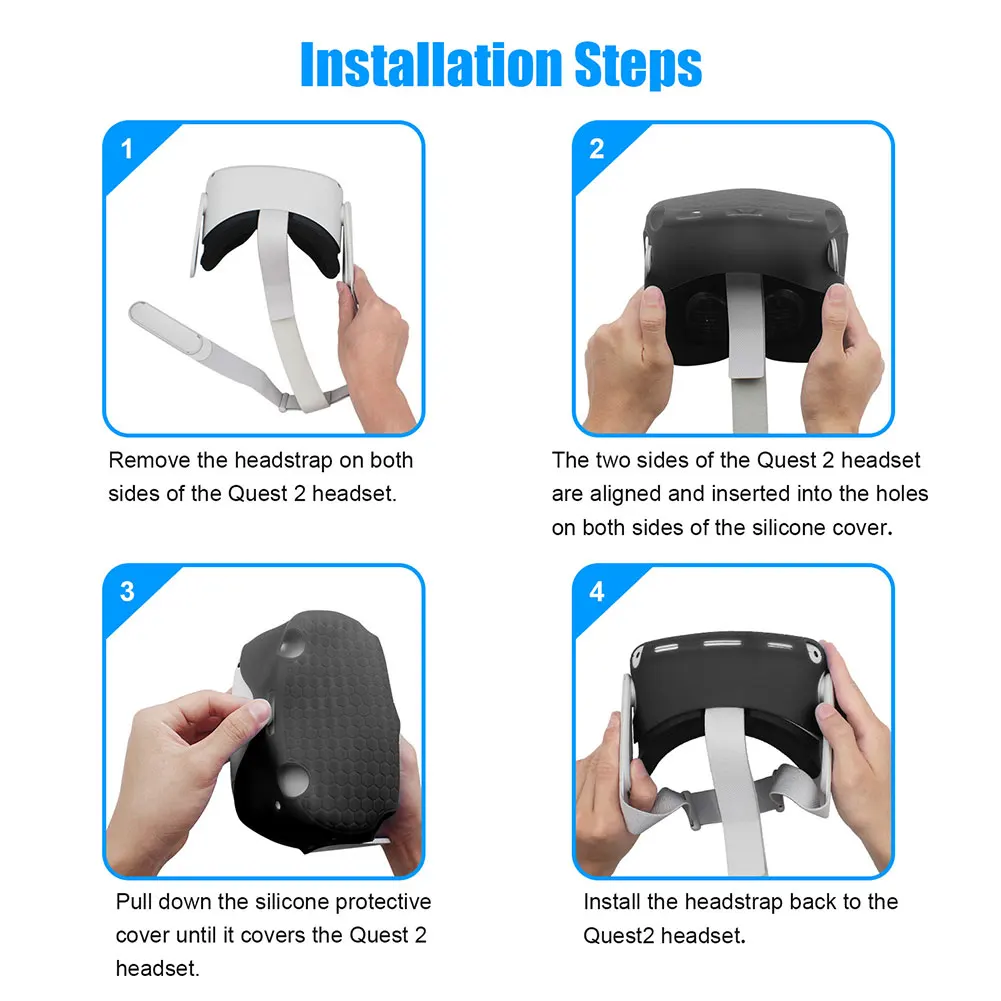 Installation Steps

1

Remove the headstrap on both sides of the Quest 2 headset.

2

The two sides of the Quest 2 headset are aligned and inserted into the holes on both sides of the silicone cover.

3

Pull down the silicone protective cover until it covers the Quest 2 headset.

4

Install the headstrap back to the Quest2 headset.