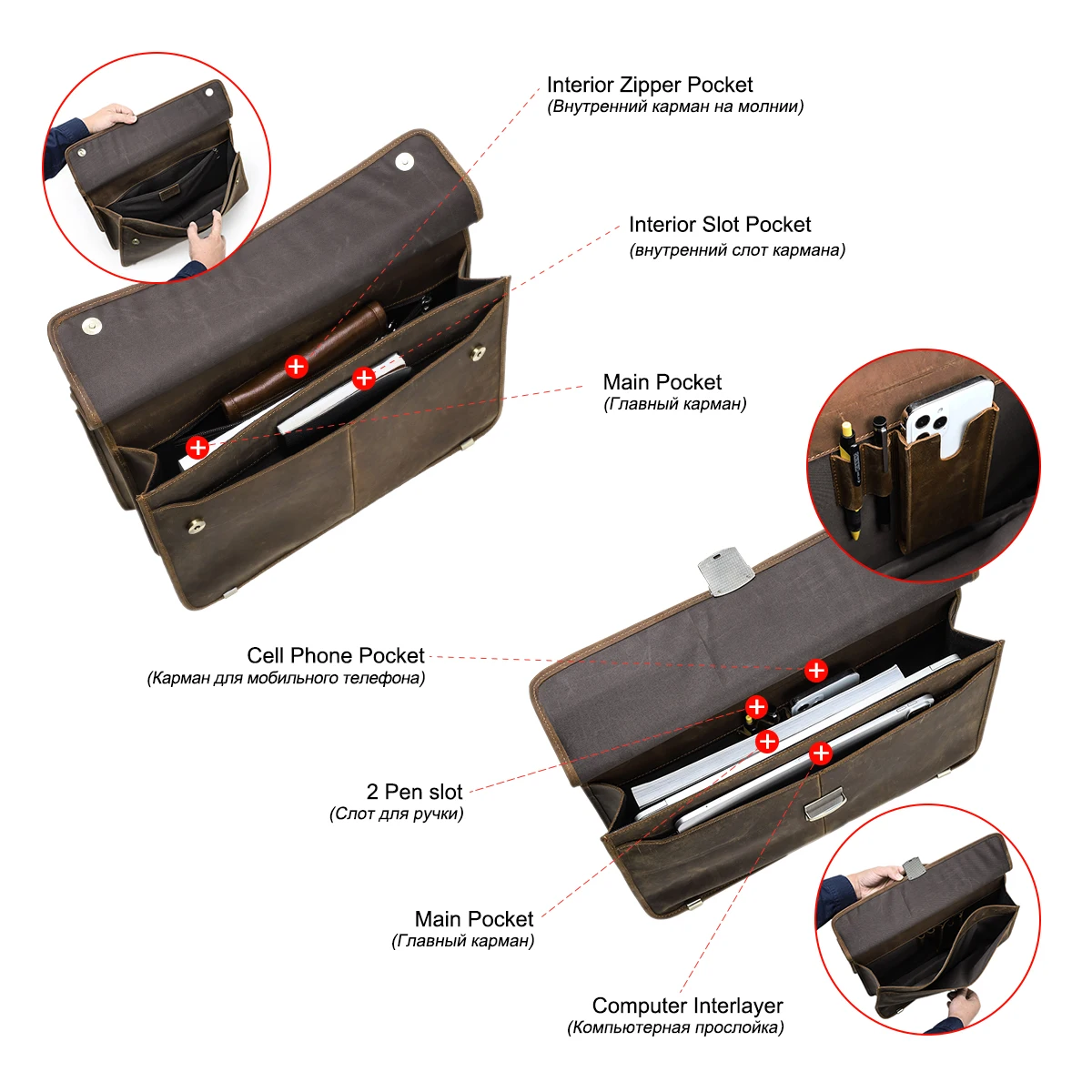 Interior Zipper Pocket
(Внутренний карман на молнии)

Interior Slot Pocket
(внутренний слот кармана)

Main Pocket
(Главный карман)

Cell Phone Pocket
(Карман для мобильного телефона)

2 Pen slot
(Слот для ручки)

Main Pocket
(Главный карман)

Computer Interlayer
(Компьютерная прослойка)