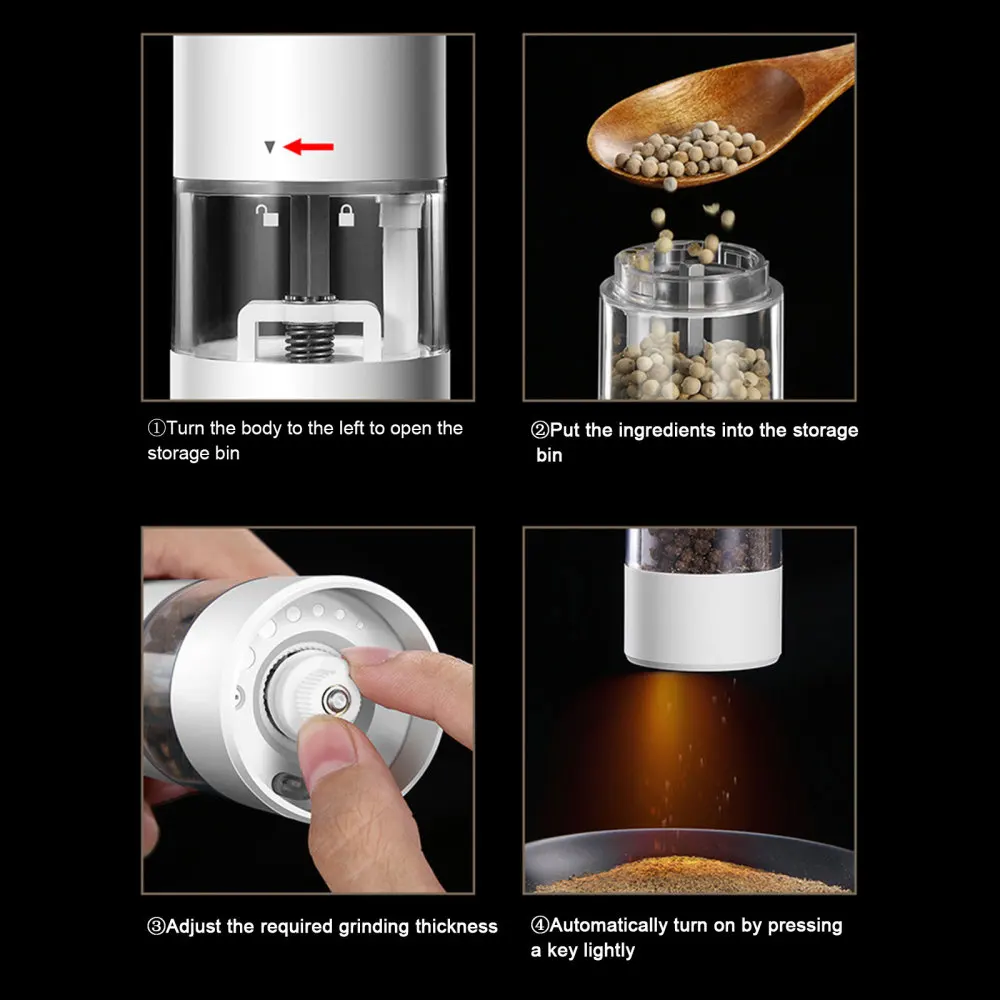 ①Turn the body to the left to open the storage bin

②Put the ingredients into the storage bin

③Adjust the required grinding thickness

④Automatically turn on by pressing a key lightly