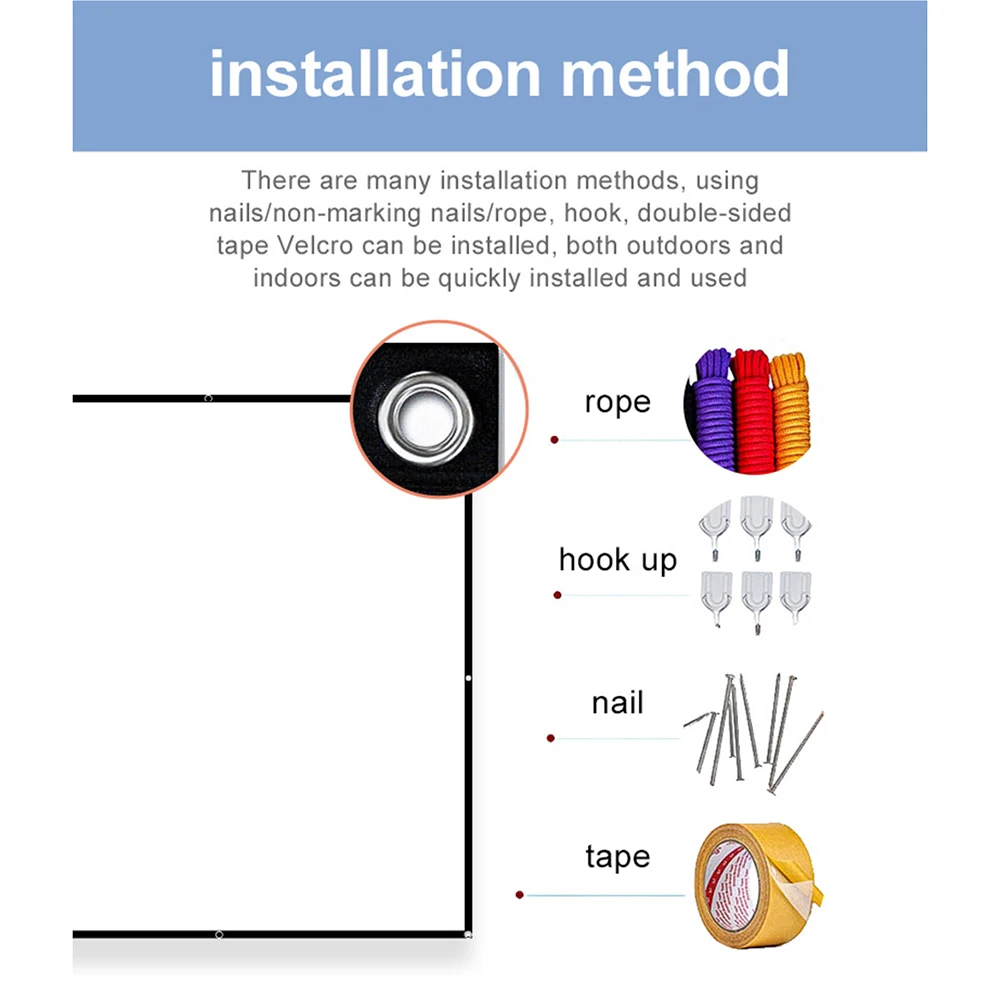 installation method

There are many installation methods, using nails/non-marking nails/rope, hook, double-sided tape Velcro can be installed, both outdoors and indoors can be quickly installed and used

rope

hook up

nail

tape