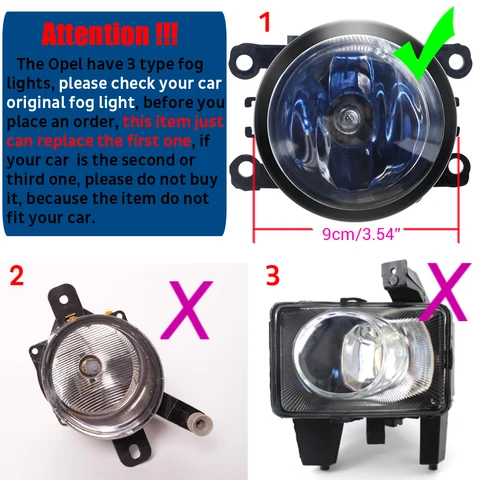 Attention !!!

The Opel have 3 type fog lights, please check your car original fog light, before you place an order, this item just can replace the first one, if your car is the second or third one, please do not buy it, because the item do not fit your car.

1

9cm/3.54"

2

X

3

X