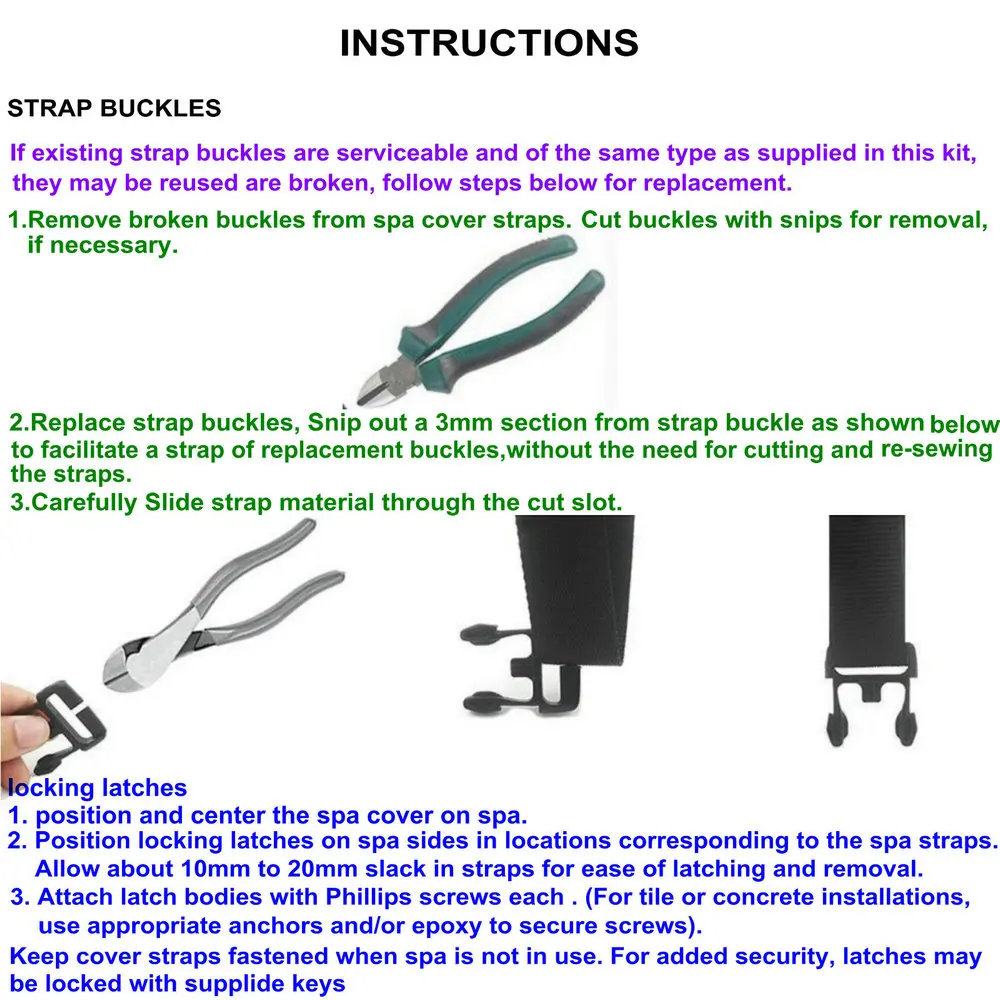 INSTRUCTIONS

STRAP BUCKLES

If existing strap buckles are serviceable and of the same type as supplied in this kit, they may be reused are broken, follow steps below for replacement.

1.Remove broken buckles from spa cover straps. Cut buckles with snips for removal, if necessary.

2.Replace strap buckles, Snip out a 3mm section from strap buckle as shown below to facilitate a strap of replacement buckles,without the need for cutting and re-sewing the straps.
3.Carefully Slide strap material through the cut slot.

locking latches
1. position and center the spa cover on spa.
2. Position locking latches on spa sides in locations corresponding to the spa straps. Allow about 10mm to 20mm slack in straps for ease of latching and removal.
3. Attach latch bodies with Phillips screws each . (For tile or concrete installations, use appropriate anchors and/or epoxy to secure screws).
Keep cover straps fastened when spa is not in use. For added security, latches may be locked with supplide keys