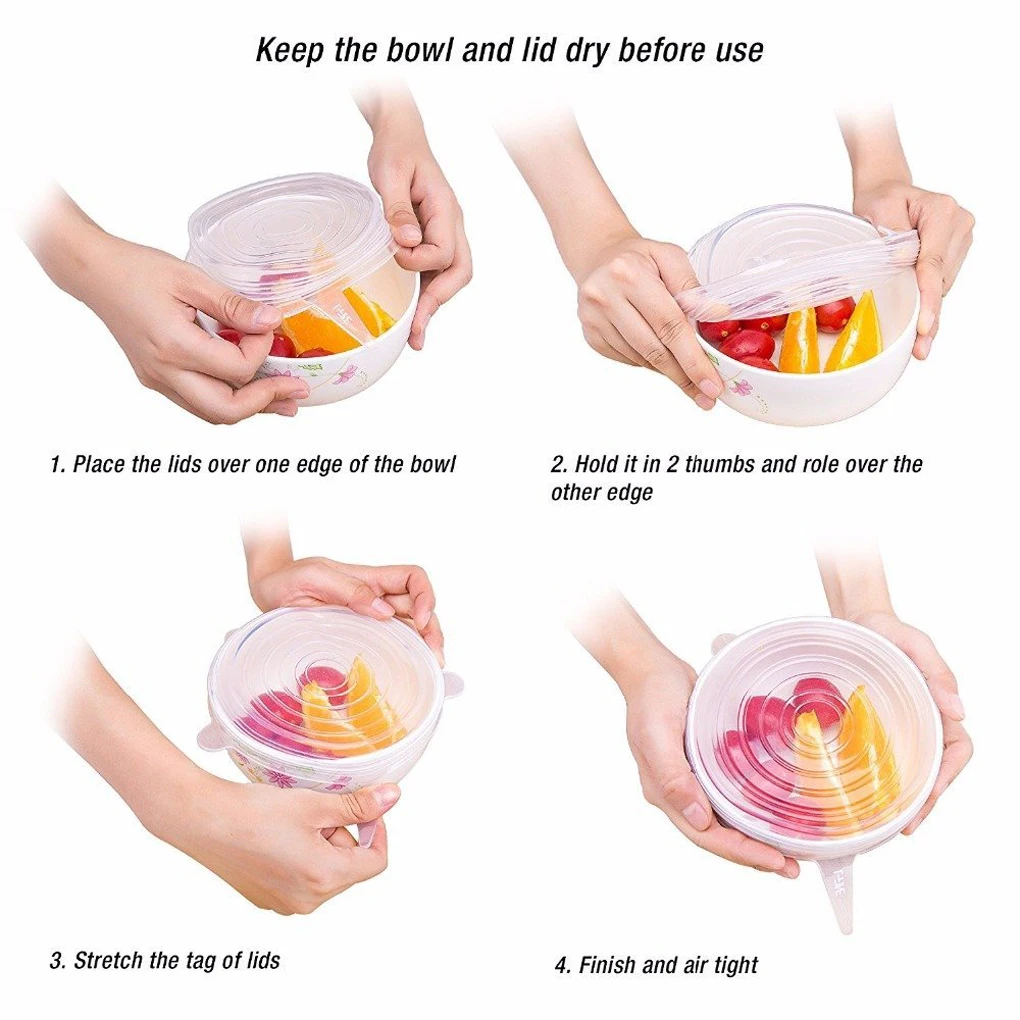 Keep the bowl and lid dry before use

1. Place the lids over one edge of the bowl

2. Hold it in 2 thumbs and role over the other edge

3. Stretch the tag of lids

4. Finish and air tight