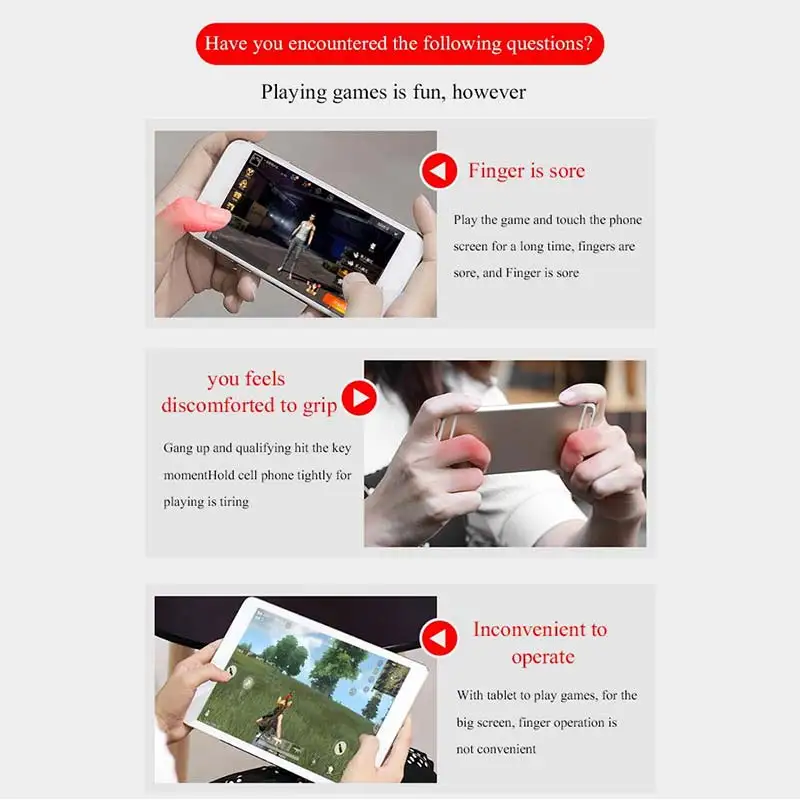 Have you encountered the following questions?

Playing games is fun, however

Finger is sore

Play the game and touch the phone screen for a long time, fingers are sore, and Finger is sore

you feels discomforted to grip

Gang up and qualifying hit the key momentHold cell phone tightly for playing is tiring

Inconvenient to operate

With tablet to play games, for the big screen, finger operation is not convenient