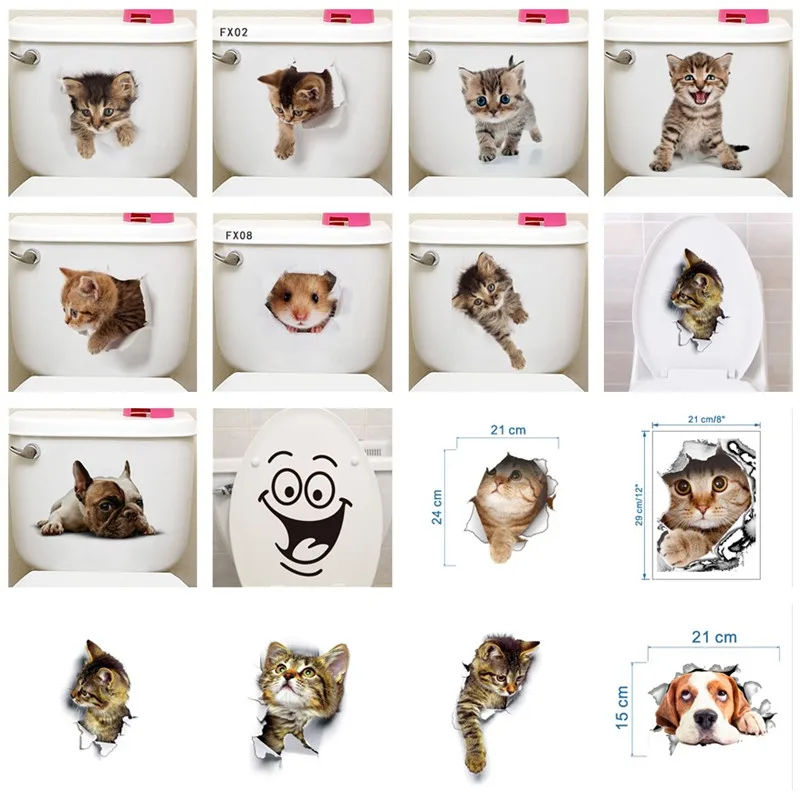 FX02

FX08

21 cm
24 cm

21 cm/8"
29 cm/12"

21 cm
15 cm