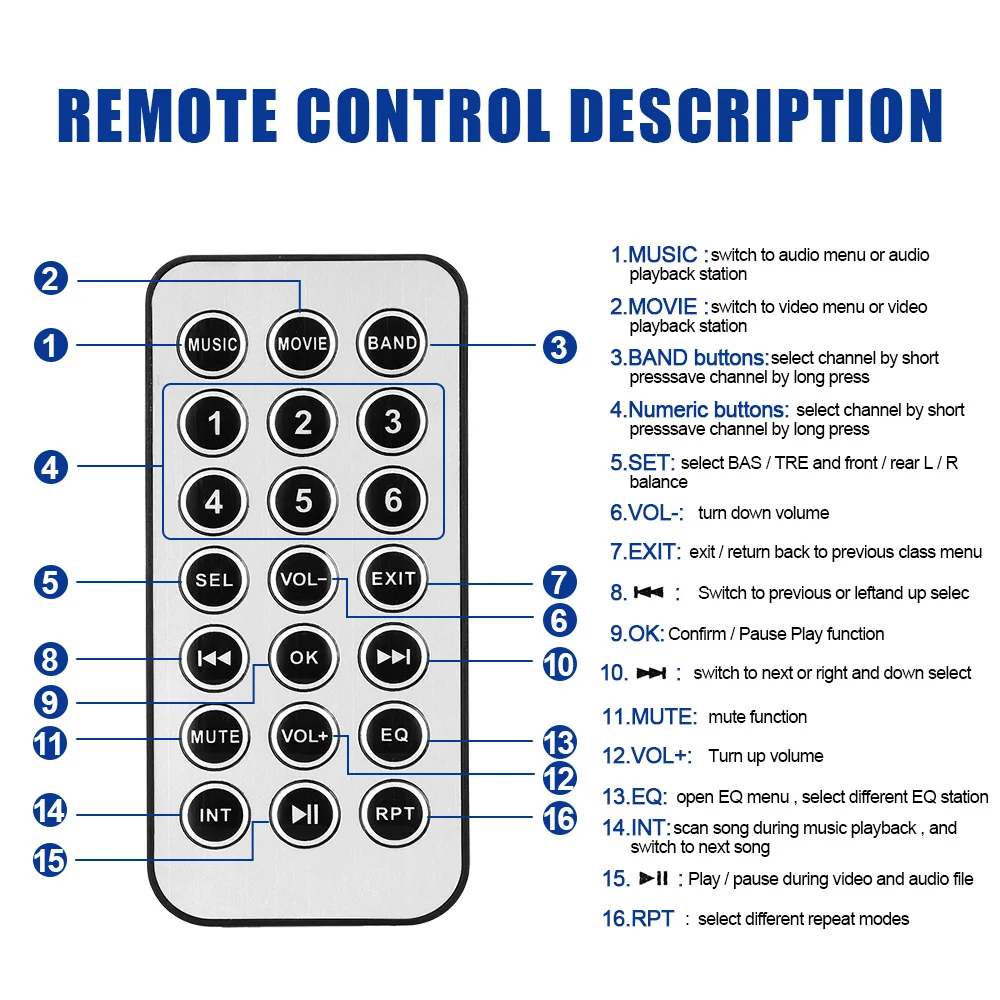 REMOTE CONTROL DESCRIPTION

2
1 MUSIC MOVIE BAND 3
4 1 2 3
4 5 6
5 SEL VOL- EXIT 7
6
8 ⏮ OK ⏭ 10
9
11 MUTE VOL+ EQ 13
12
14 INT ⏯ RPT 16
15

1.MUSIC : switch to audio menu or audio playback station

2.MOVIE : switch to video menu or video playback station

3.BAND buttons: select channel by short presssave channel by long press

4.Numeric buttons: select channel by short presssave channel by long press

5.SET: select BAS / TRE and front / rear L / R balance

6.VOL-: turn down volume

7.EXIT: exit / return back to previous class menu

8. ⏮ : Switch to previous or leftand up selec

9.OK: Confirm / Pause Play function

10. ⏭ : switch to next or right and down select

11.MUTE: mute function

12.VOL+: Turn up volume

13.EQ: open EQ menu , select different EQ station

14.INT: scan song during music playback , and switch to next song

15. ⏯ : Play / pause during video and audio file

16.RPT : select different repeat modes