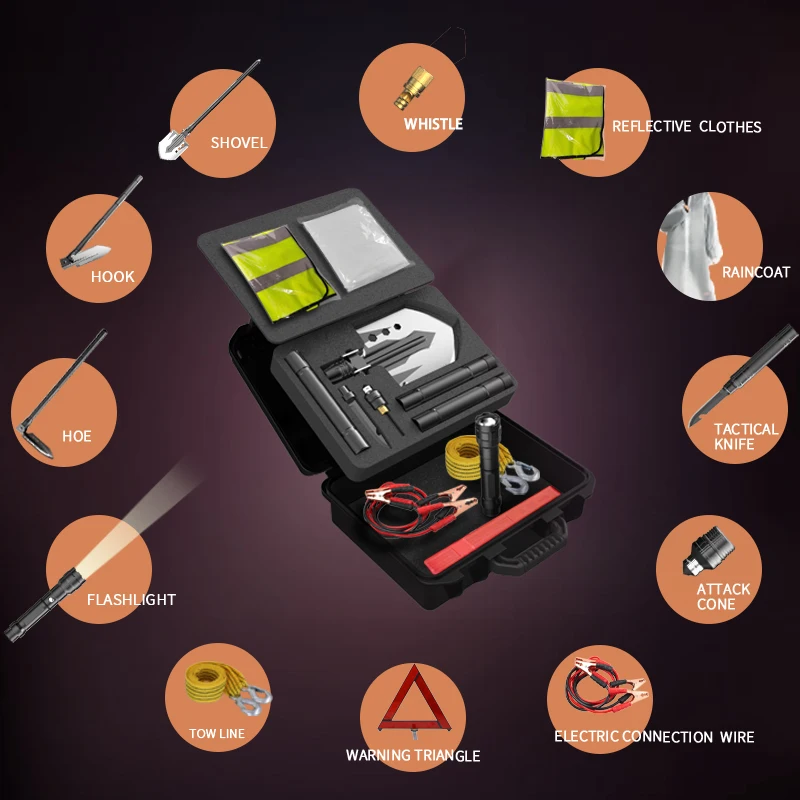 SHOVEL

WHISTLE

REFLECTIVE CLOTHES

HOOK

RAINCOAT

HOE

TACTICAL KNIFE

FLASHLIGHT

ATTACK CONE

TOW LINE

WARNING TRIANGLE

ELECTRIC CONNECTION WIRE