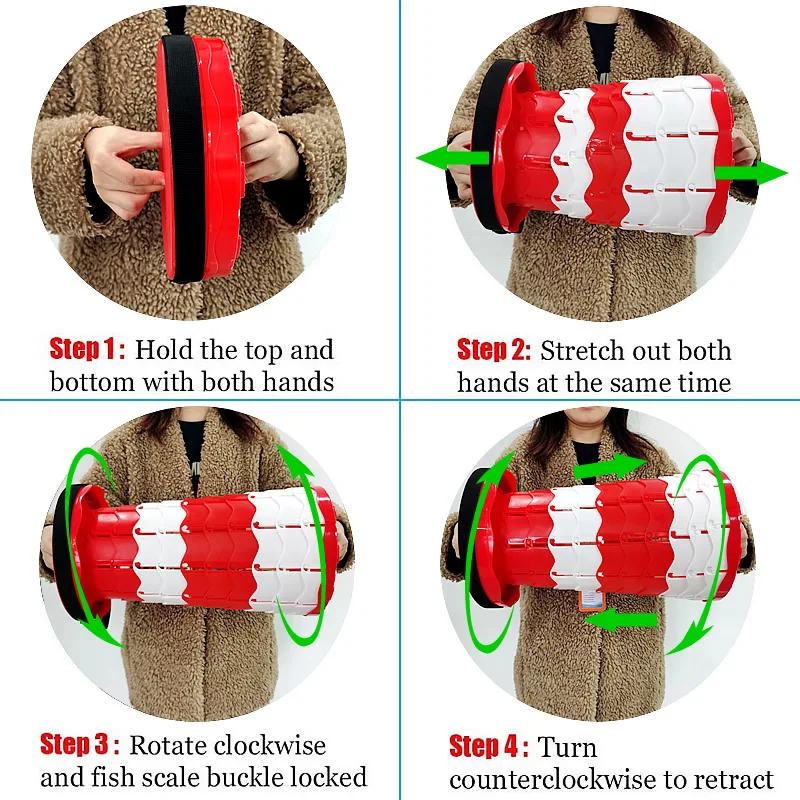 Step 1: Hold the top and bottom with both hands

Step 2: Stretch out both hands at the same time

Step 3: Rotate clockwise and fish scale buckle locked

Step 4: Turn counterclockwise to retract