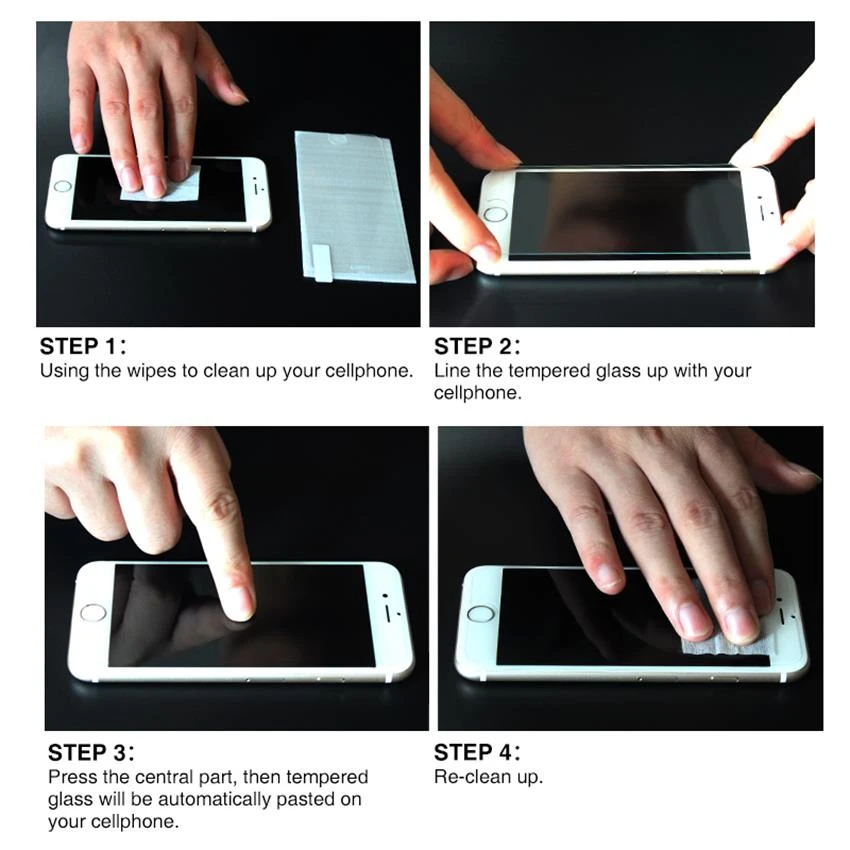 STEP 1:
Using the wipes to clean up your cellphone.

STEP 2:
Line the tempered glass up with your cellphone.

STEP 3:
Press the central part, then tempered glass will be automatically pasted on your cellphone.

STEP 4:
Re-clean up.