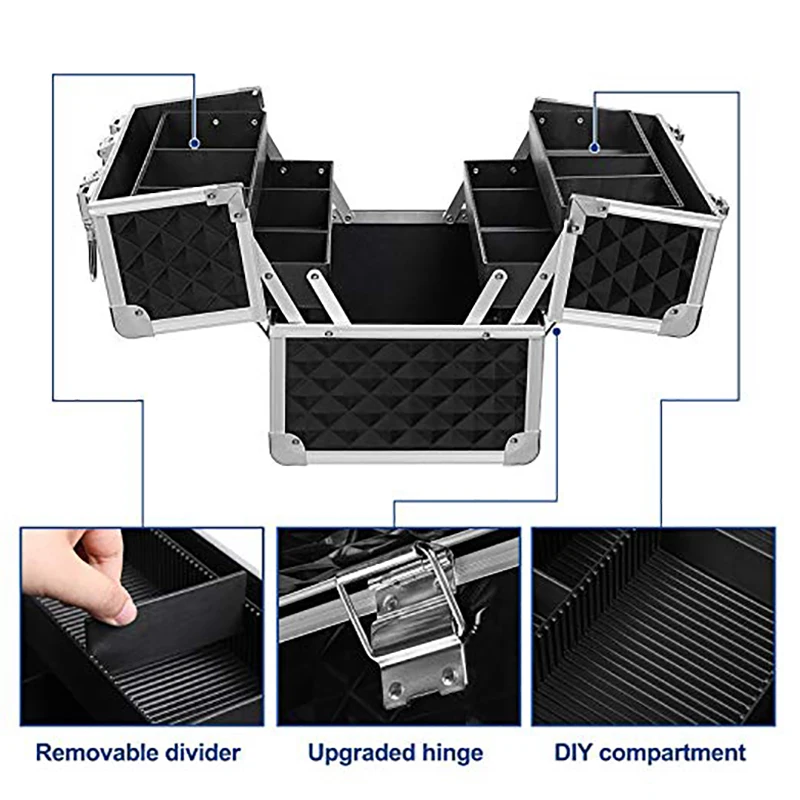 Removable divider

Upgraded hinge

DIY compartment