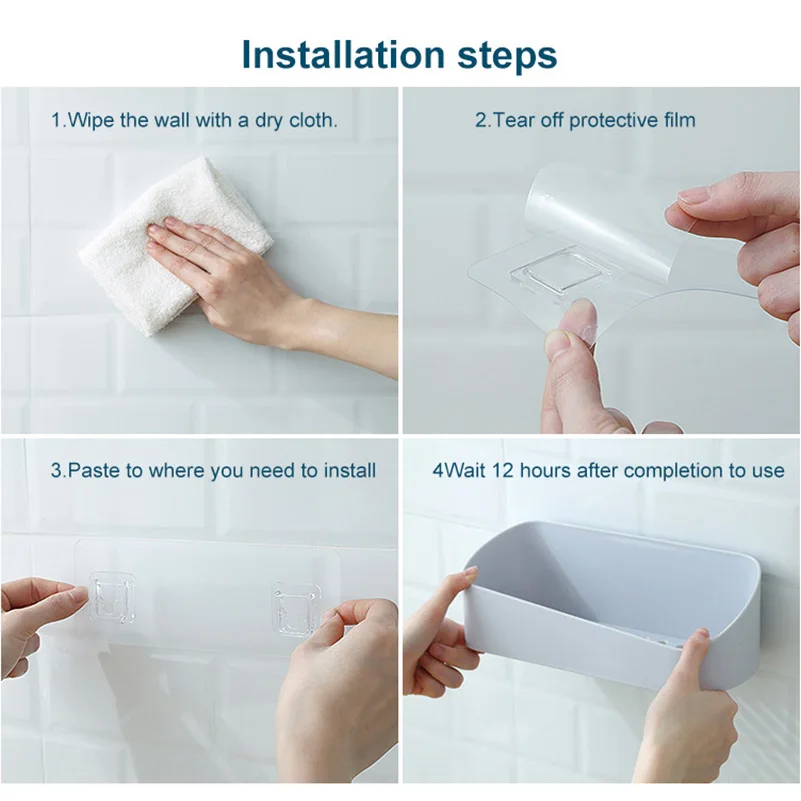 Installation steps

1.Wipe the wall with a dry cloth.

2.Tear off protective film

3.Paste to where you need to install

4Wait 12 hours after completion to use