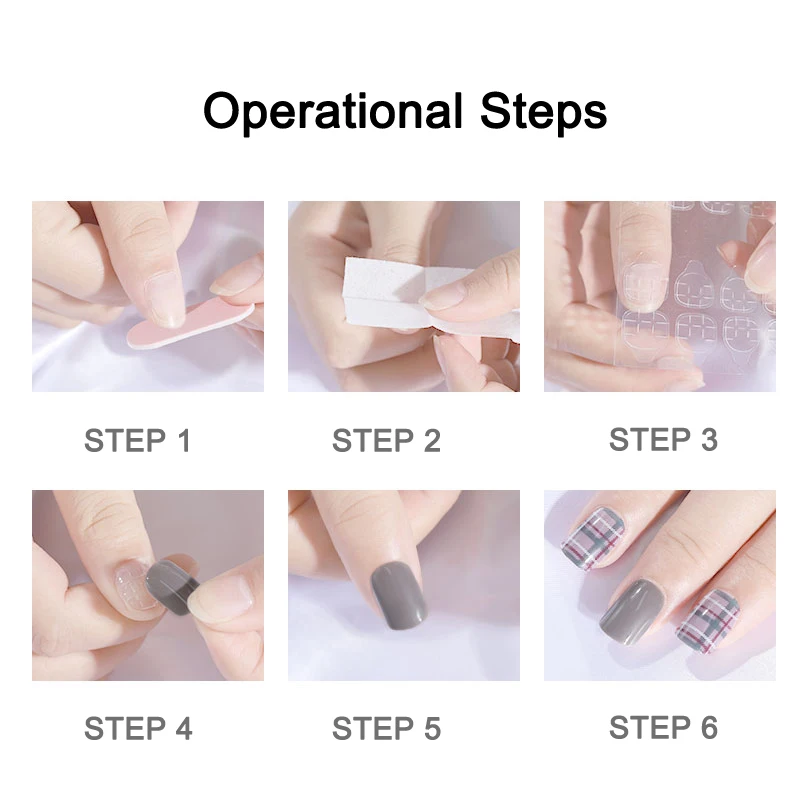 Operational Steps

STEP 1

STEP 2

STEP 3

STEP 4

STEP 5

STEP 6