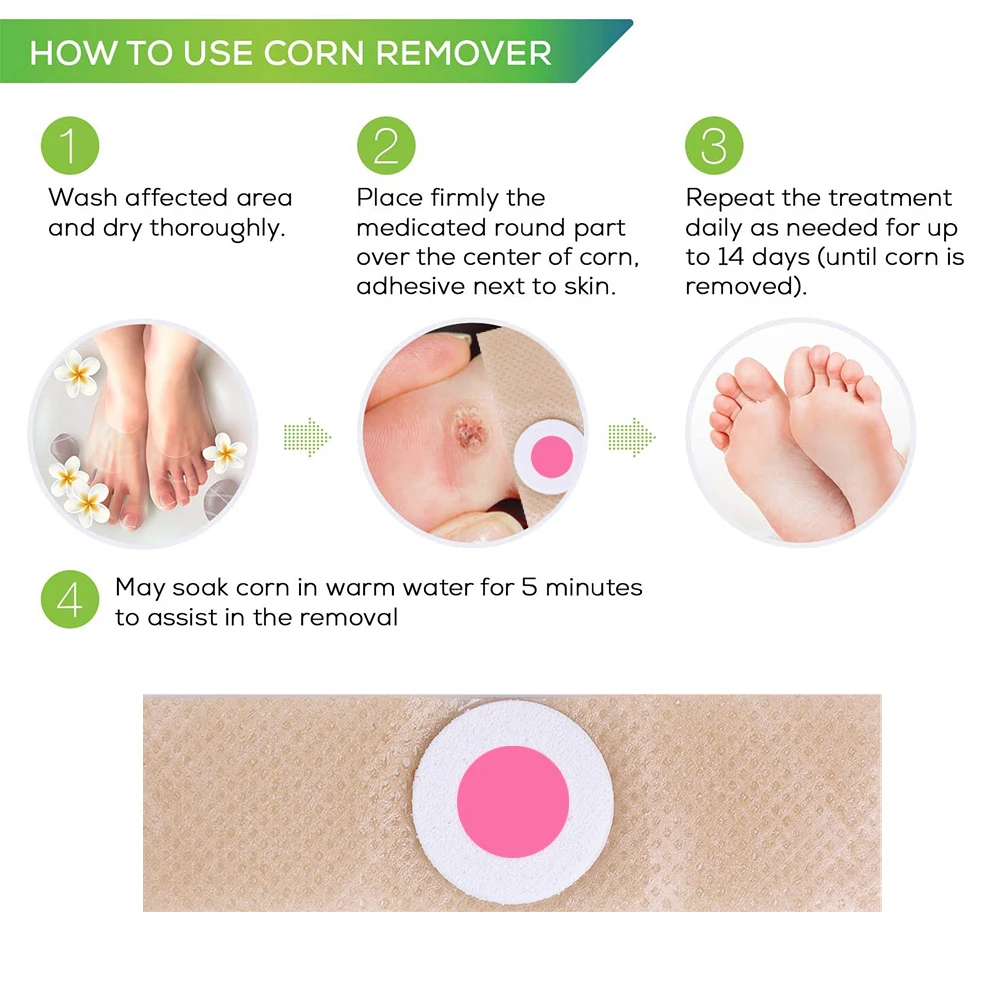 HOW TO USE CORN REMOVER

1
Wash affected area and dry thoroughly.

2
Place firmly the medicated round part over the center of corn, adhesive next to skin.

3
Repeat the treatment daily as needed for up to 14 days (until corn is removed).

4
May soak corn in warm water for 5 minutes to assist in the removal