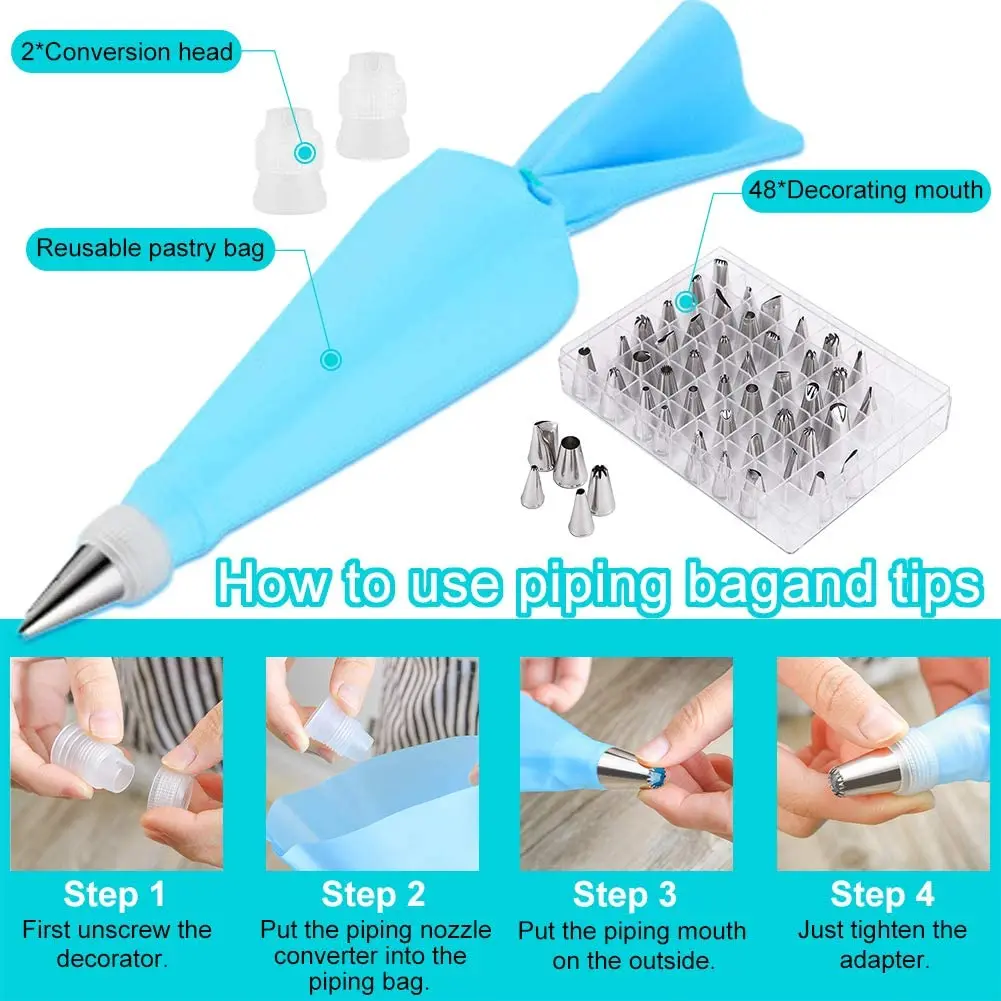 2*Conversion head

Reusable pastry bag

48*Decorating mouth

How to use piping bagand tips

Step 1
First unscrew the decorator.

Step 2
Put the piping nozzle converter into the piping bag.

Step 3
Put the piping mouth on the outside.

Step 4
Just tighten the adapter.