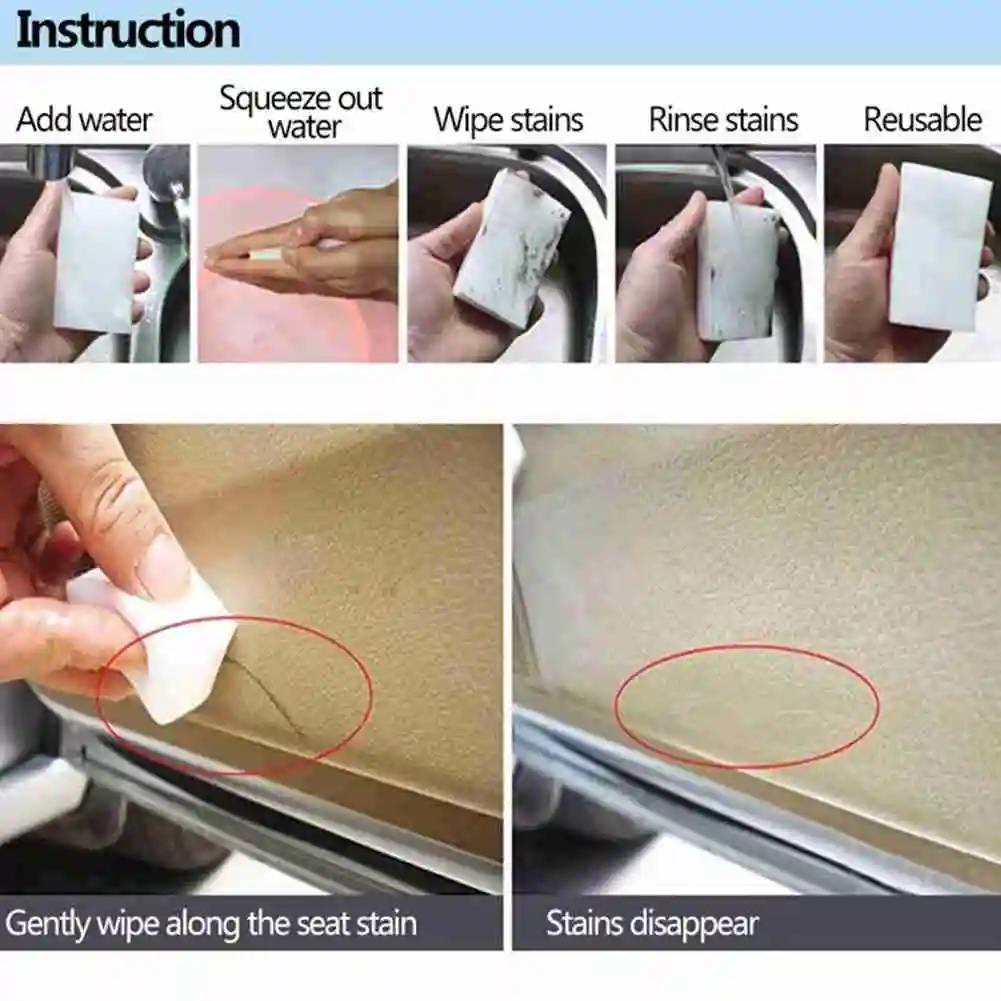 Instruction

Add water

Squeeze out water

Wipe stains

Rinse stains

Reusable

Gently wipe along the seat stain

Stains disappear