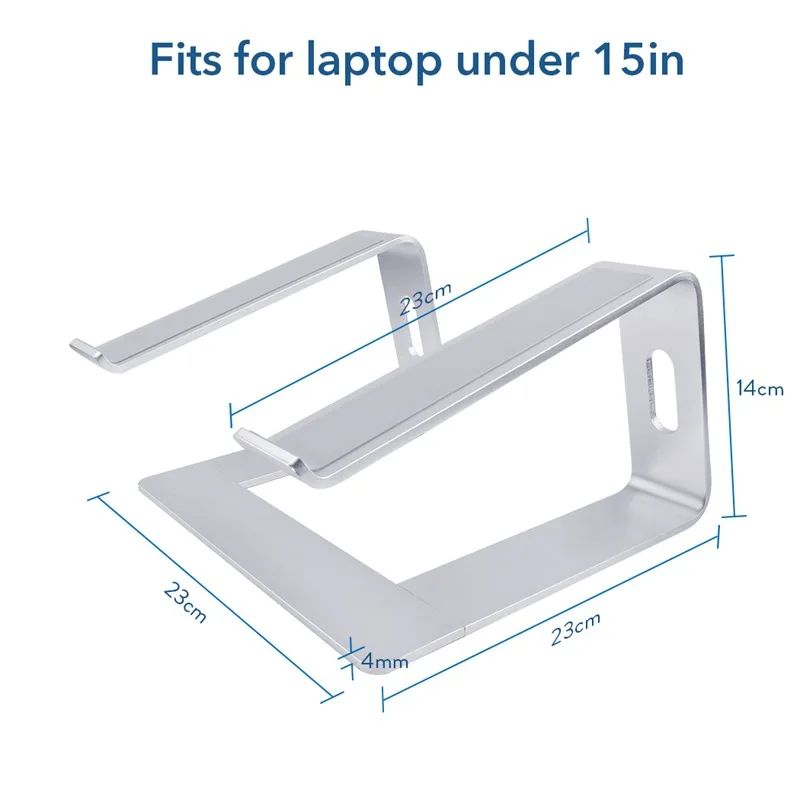 Fits for laptop under 15in

23cm

14cm

23cm

4mm

23cm