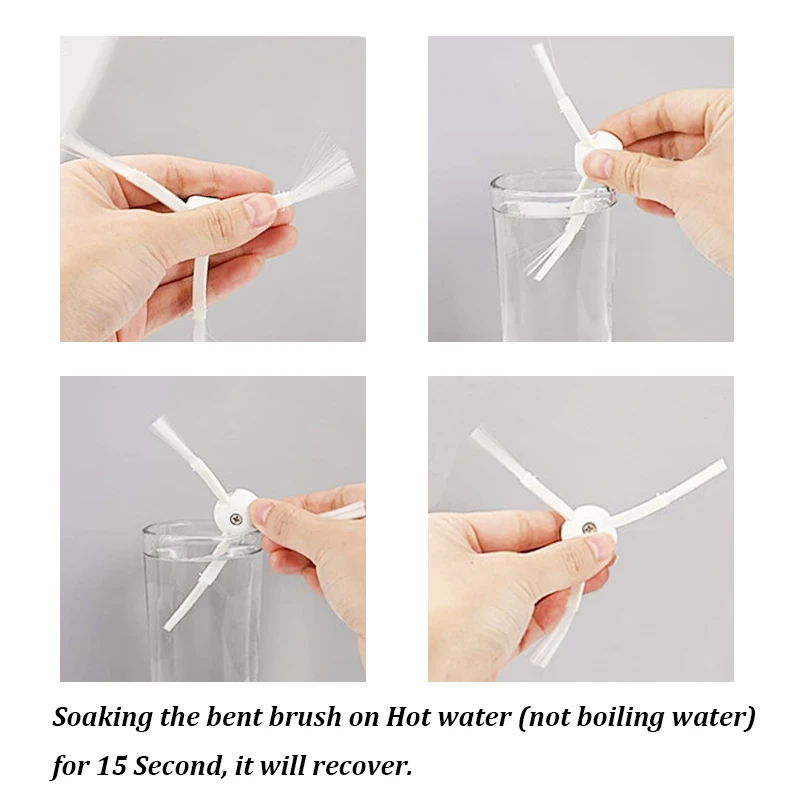 Soaking the bent brush on Hot water (not boiling water) for 15 Second, it will recover.