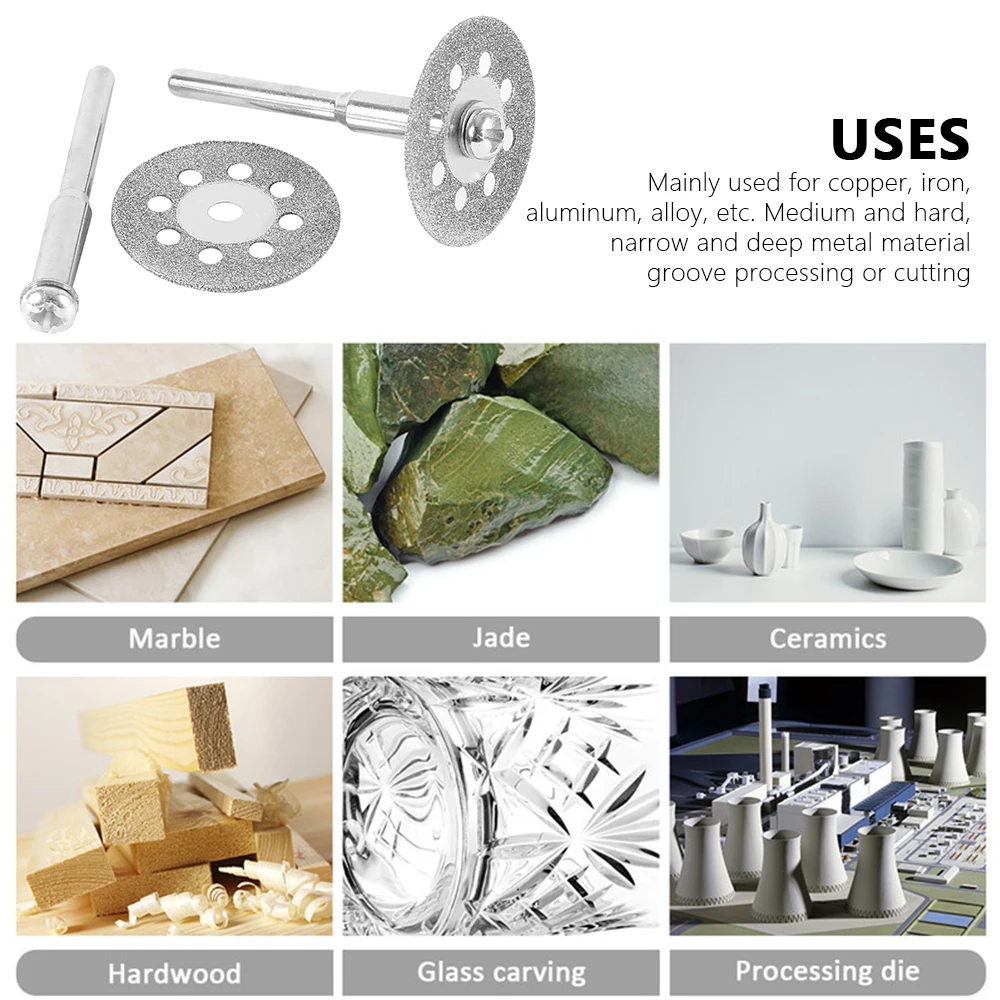 USES

Mainly used for copper, iron, aluminum, alloy, etc. Medium and hard, narrow and deep metal material groove processing or cutting

Marble

Jade

Ceramics

Hardwood

Glass carving

Processing die