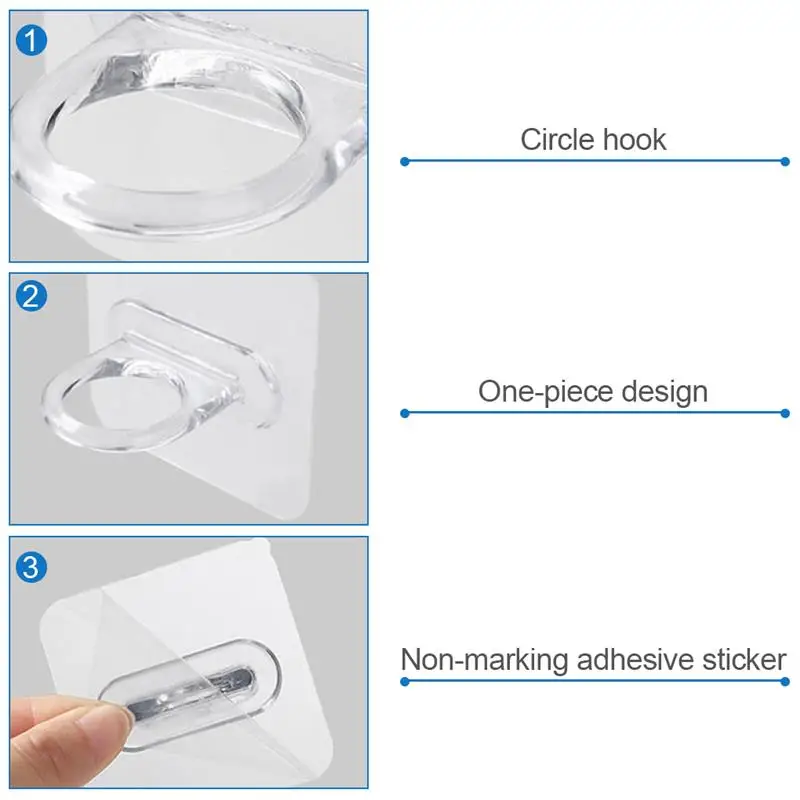 1

Circle hook

2

One-piece design

3

Non-marking adhesive sticker