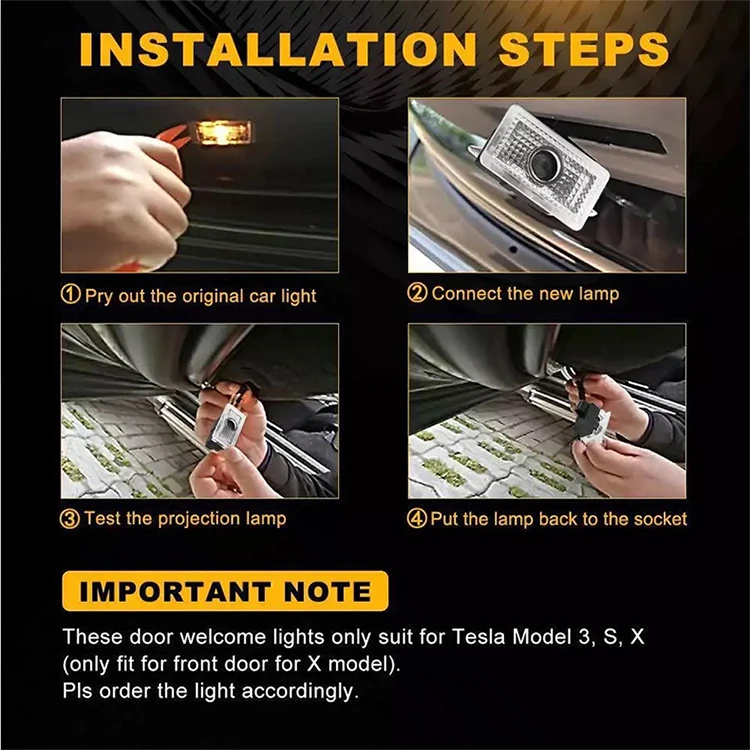 INSTALLATION STEPS

① Pry out the original car light

② Connect the new lamp

③ Test the projection lamp

④ Put the lamp back to the socket

IMPORTANT NOTE

These door welcome lights only suit for Tesla Model 3, S, X (only fit for front door for X model).
Pls order the light accordingly.