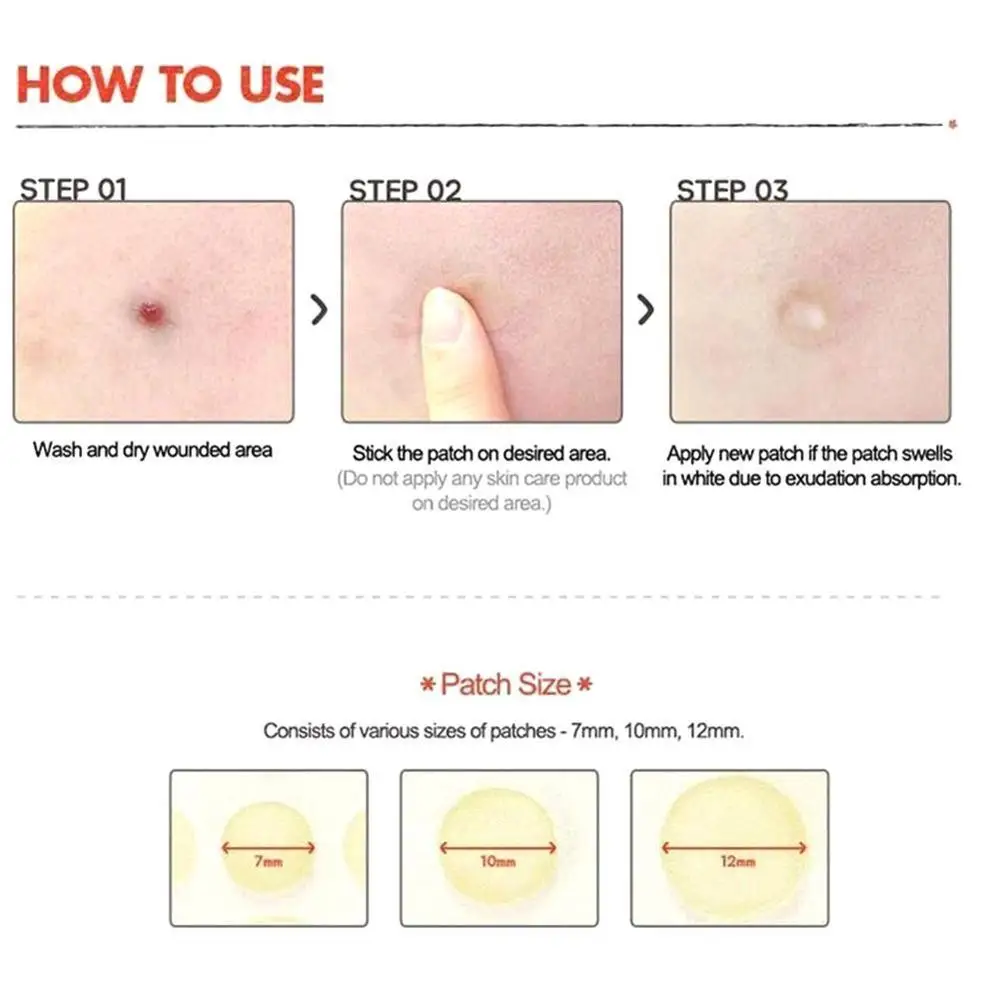 HOW TO USE

STEP 01

Wash and dry wounded area

STEP 02

Stick the patch on desired area. (Do not apply any skin care product on desired area.)

STEP 03

Apply new patch if the patch swells in white due to exudation absorption.

* Patch Size *

Consists of various sizes of patches - 7mm, 10mm, 12mm.

7mm

10mm

12mm