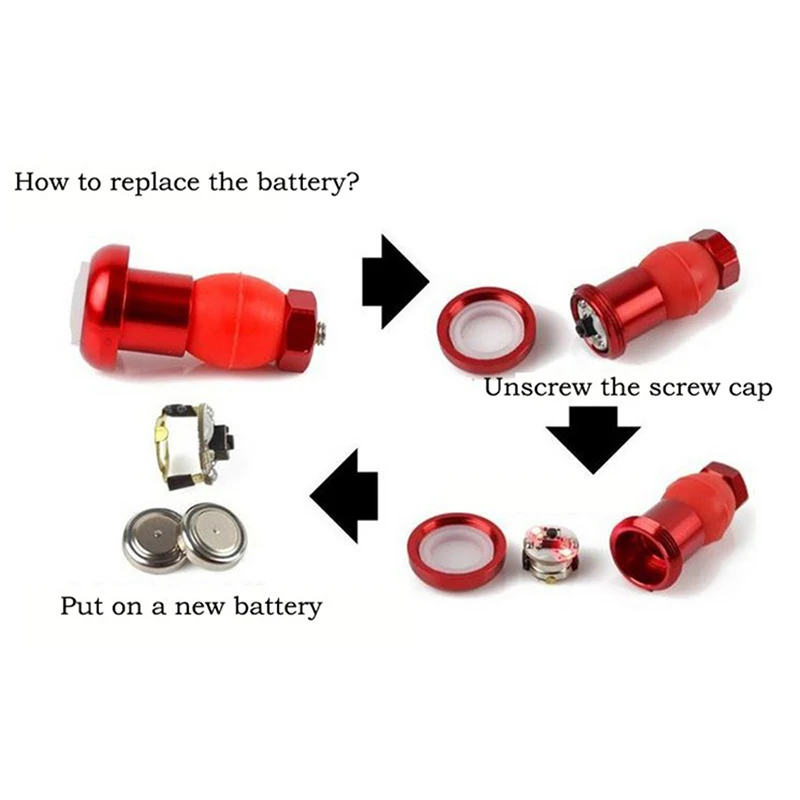 How to replace the battery?

Unscrew the screw cap

Put on a new battery