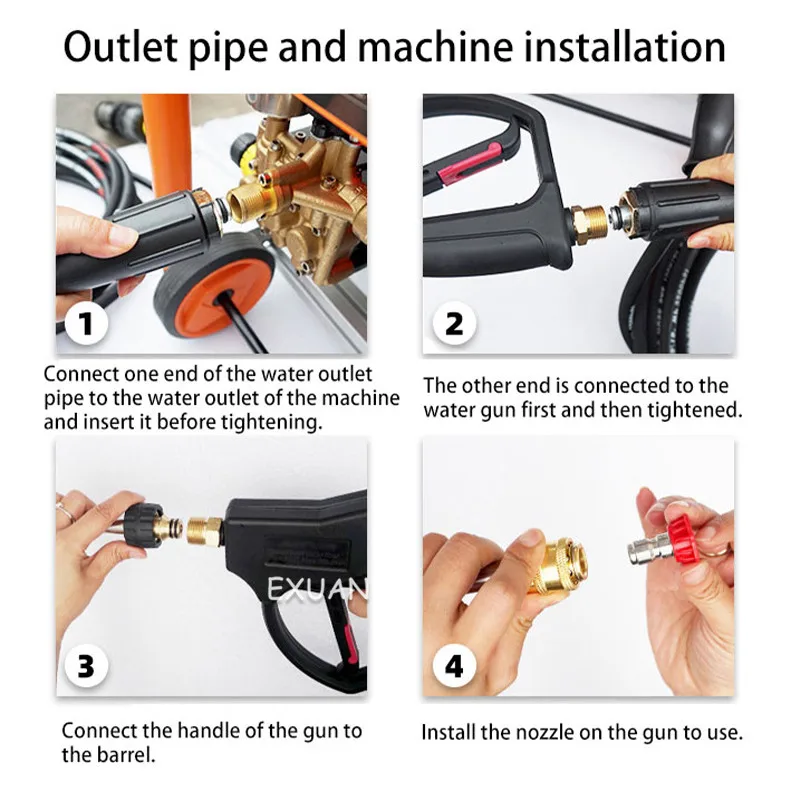 Outlet pipe and machine installation

1

Connect one end of the water outlet pipe to the water outlet of the machine and insert it before tightening.

2

The other end is connected to the water gun first and then tightened.

EXUAN

3

Connect the handle of the gun to the barrel.

4

Install the nozzle on the gun to use.