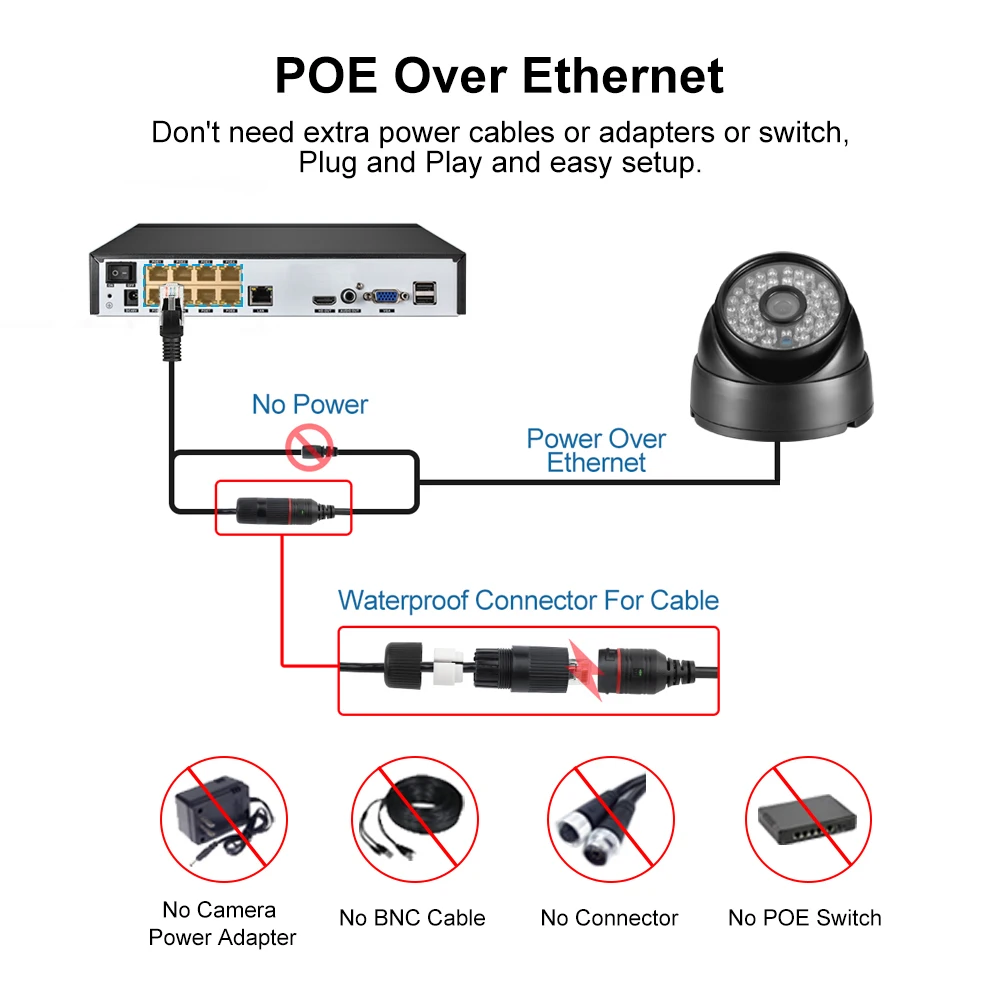 POE Over Ethernet

Don't need extra power cables or adapters or switch, Plug and Play and easy setup.

No Power

Power Over Ethernet

Waterproof Connector For Cable

No Camera Power Adapter

No BNC Cable

No Connector

No POE Switch