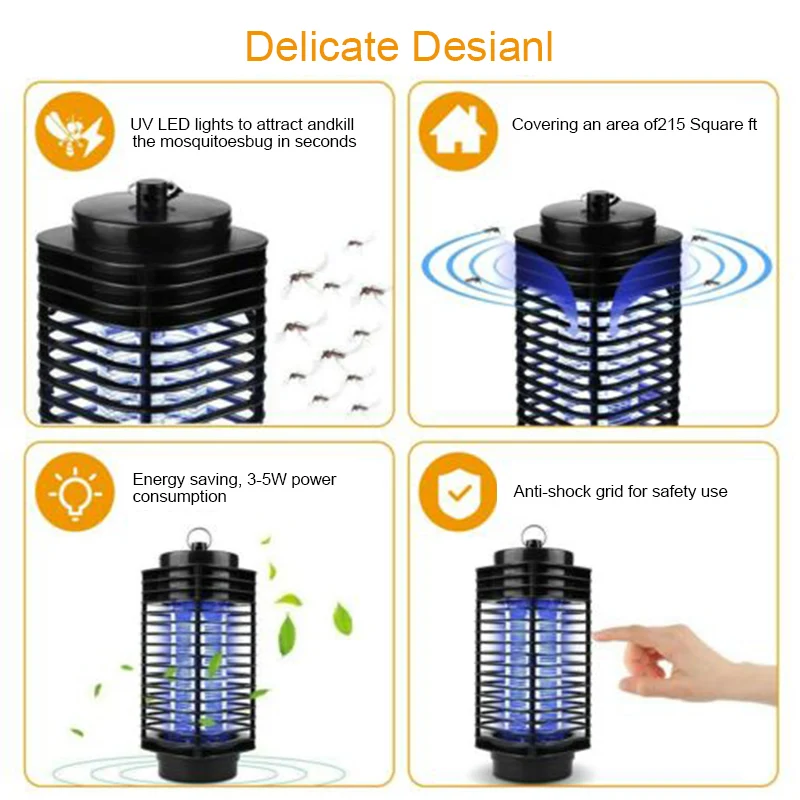 Delicate Desianl

UV LED lights to attract andkill the mosquitoesbug in seconds

Covering an area of215 Square ft

Energy saving, 3-5W power consumption

Anti-shock grid for safety use